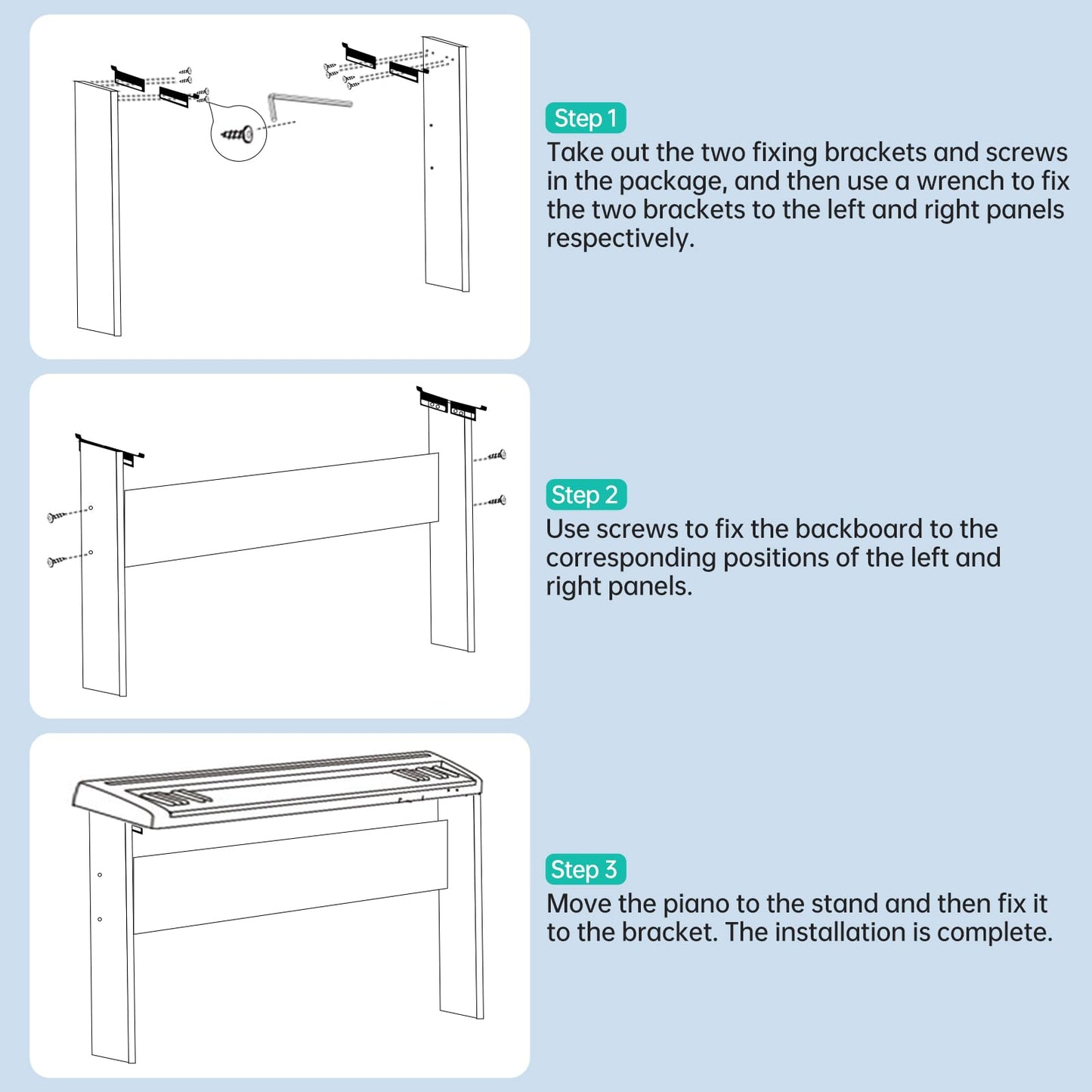 Step 1
Take out the two fixing brackets and screws in the package, and then use a wrench to fix the two brackets to the left and right panels respectively.

Step 2
Use screws to fix the backboard to the corresponding positions of the left and right panels.

Step 3
Move the piano to the stand and then fix it to the bracket. The installation is complete.