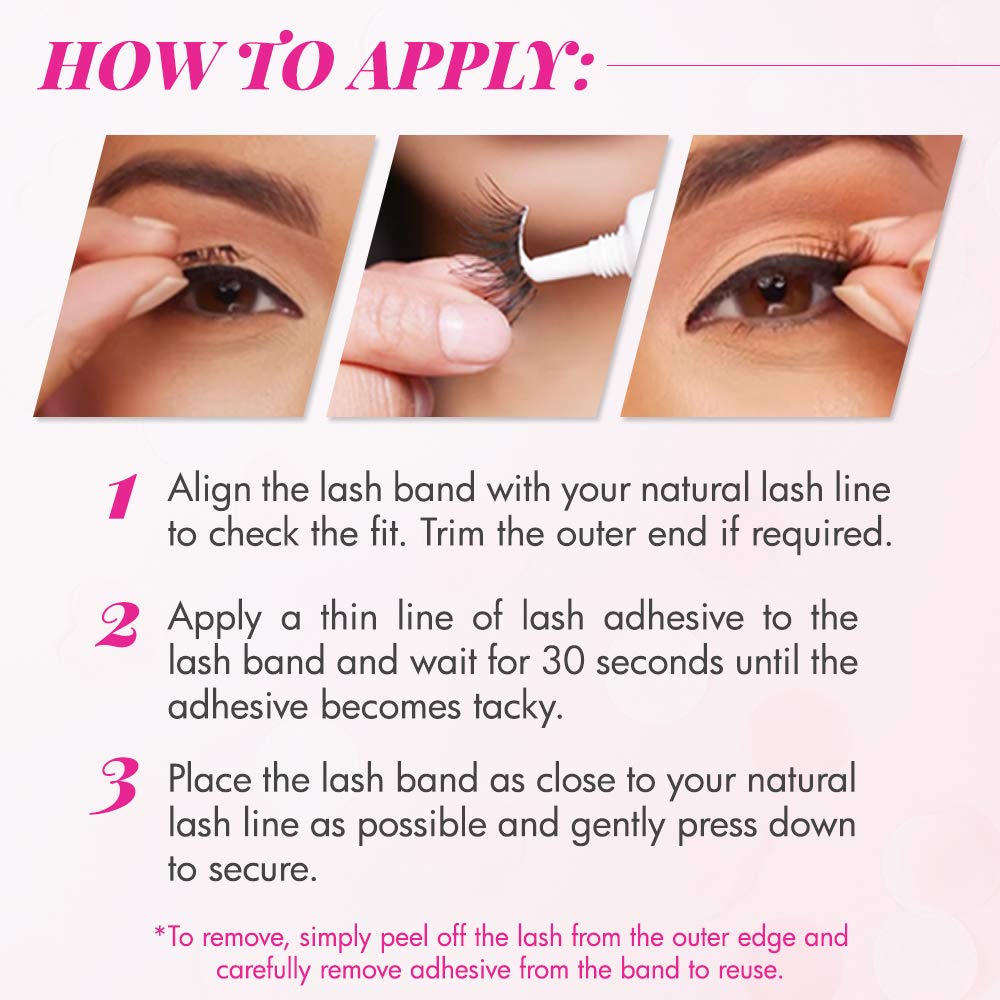 HOW TO APPLY:

1 Align the lash band with your natural lash line to check the fit. Trim the outer end if required.

2 Apply a thin line of lash adhesive to the lash band and wait for 30 seconds until the adhesive becomes tacky.

3 Place the lash band as close to your natural lash line as possible and gently press down to secure.

*To remove, simply peel off the lash from the outer edge and carefully remove adhesive from the band to reuse.