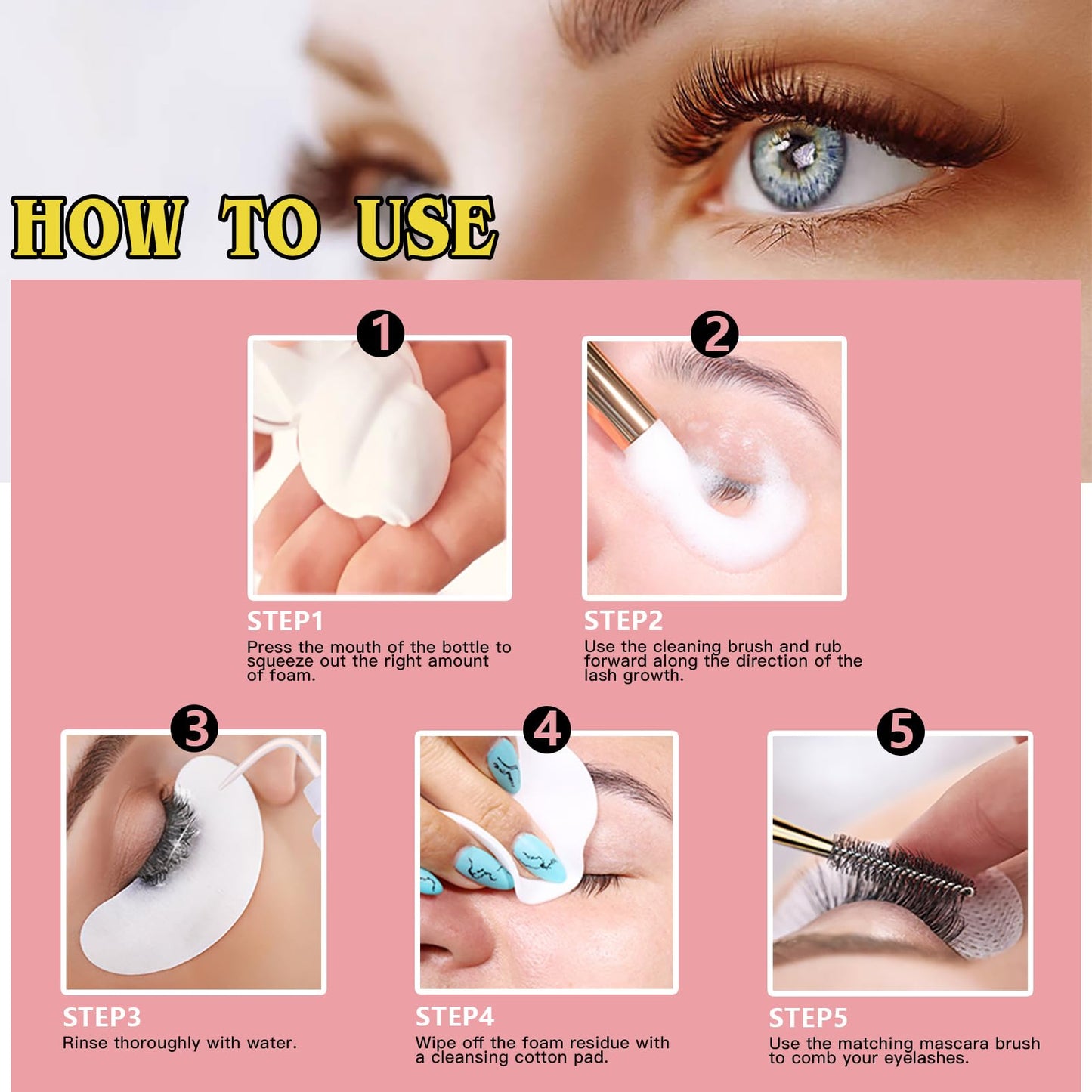 HOW TO USE

1

STEP1
Press the mouth of the bottle to squeeze out the right amount of foam.

2

STEP2
Use the cleaning brush and rub forward along the direction of the lash growth.

3

STEP3
Rinse thoroughly with water.

4

STEP4
Wipe off the foam residue with a cleansing cotton pad.

5

STEP5
Use the matching mascara brush to comb your eyelashes.