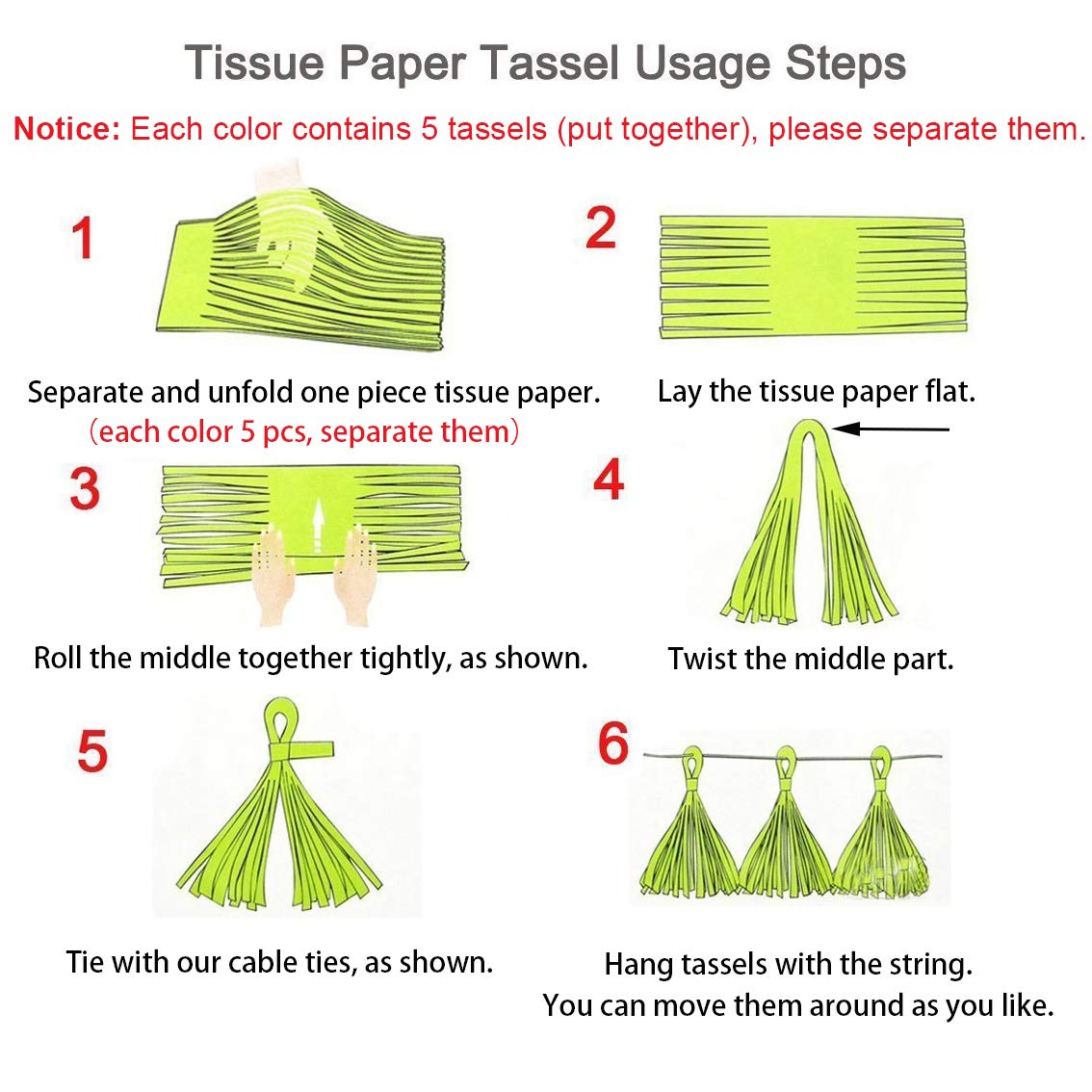 Tissue Paper Tassel Usage Steps

Notice: Each color contains 5 tassels (put together), please separate them.

1

Separate and unfold one piece tissue paper.
(each color 5 pcs, separate them)

2

Lay the tissue paper flat.

3

Roll the middle together tightly, as shown.

4

Twist the middle part.

5

Tie with our cable ties, as shown.

6

Hang tassels with the string.
You can move them around as you like.