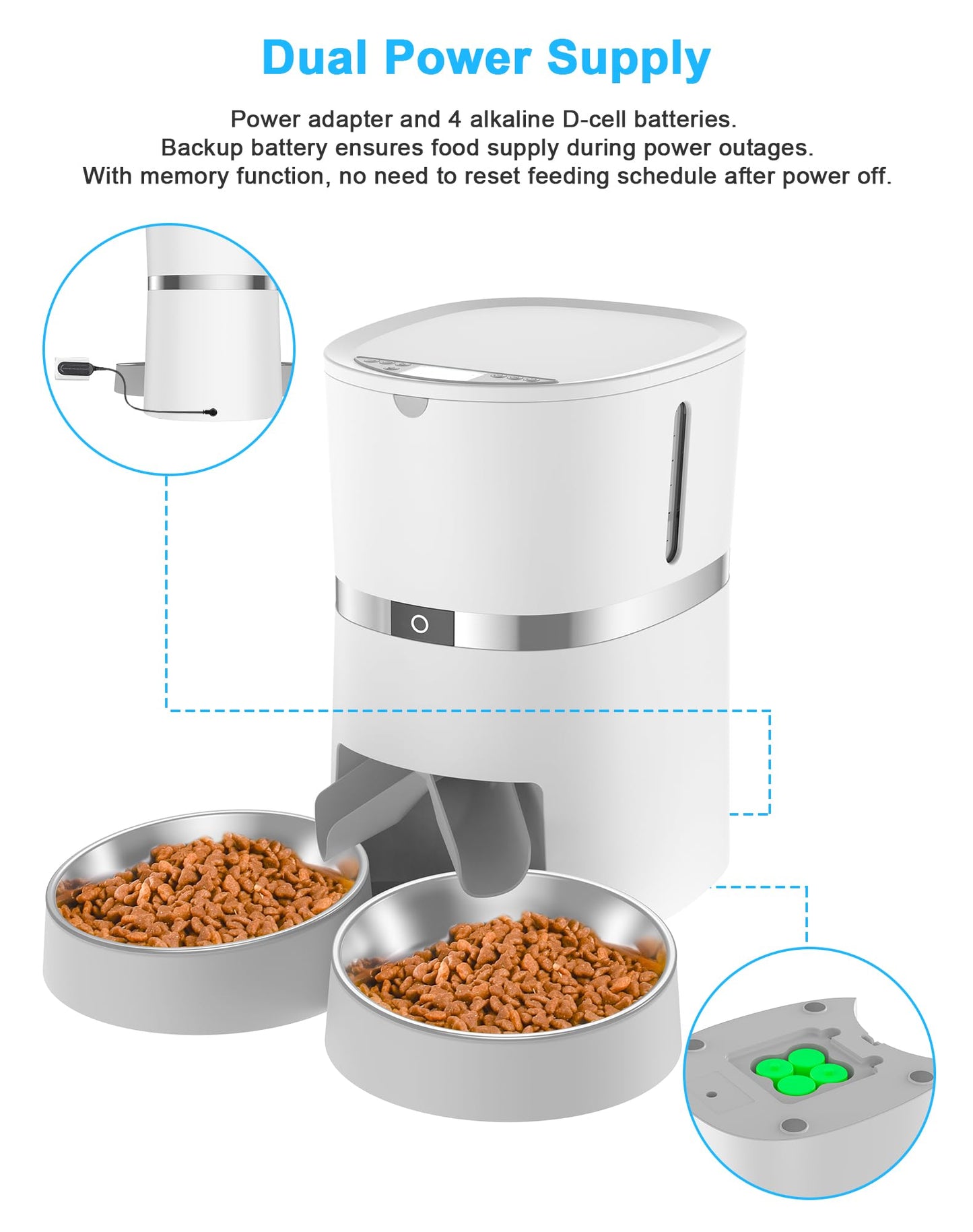 Dual Power Supply

Power adapter and 4 alkaline D-cell batteries.
Backup battery ensures food supply during power outages.
With memory function, no need to reset feeding schedule after power off.