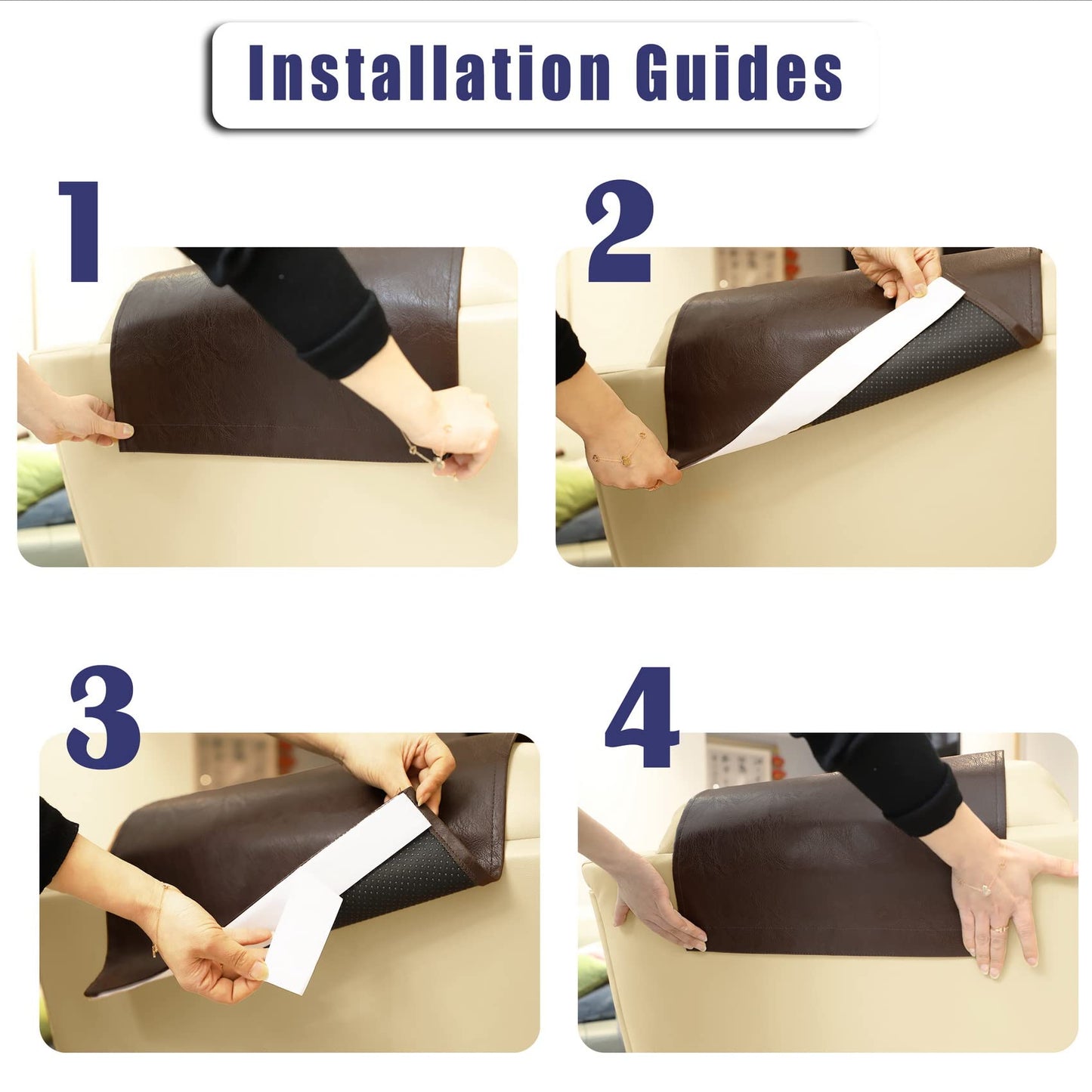 Installation Guides

1

2

3

4