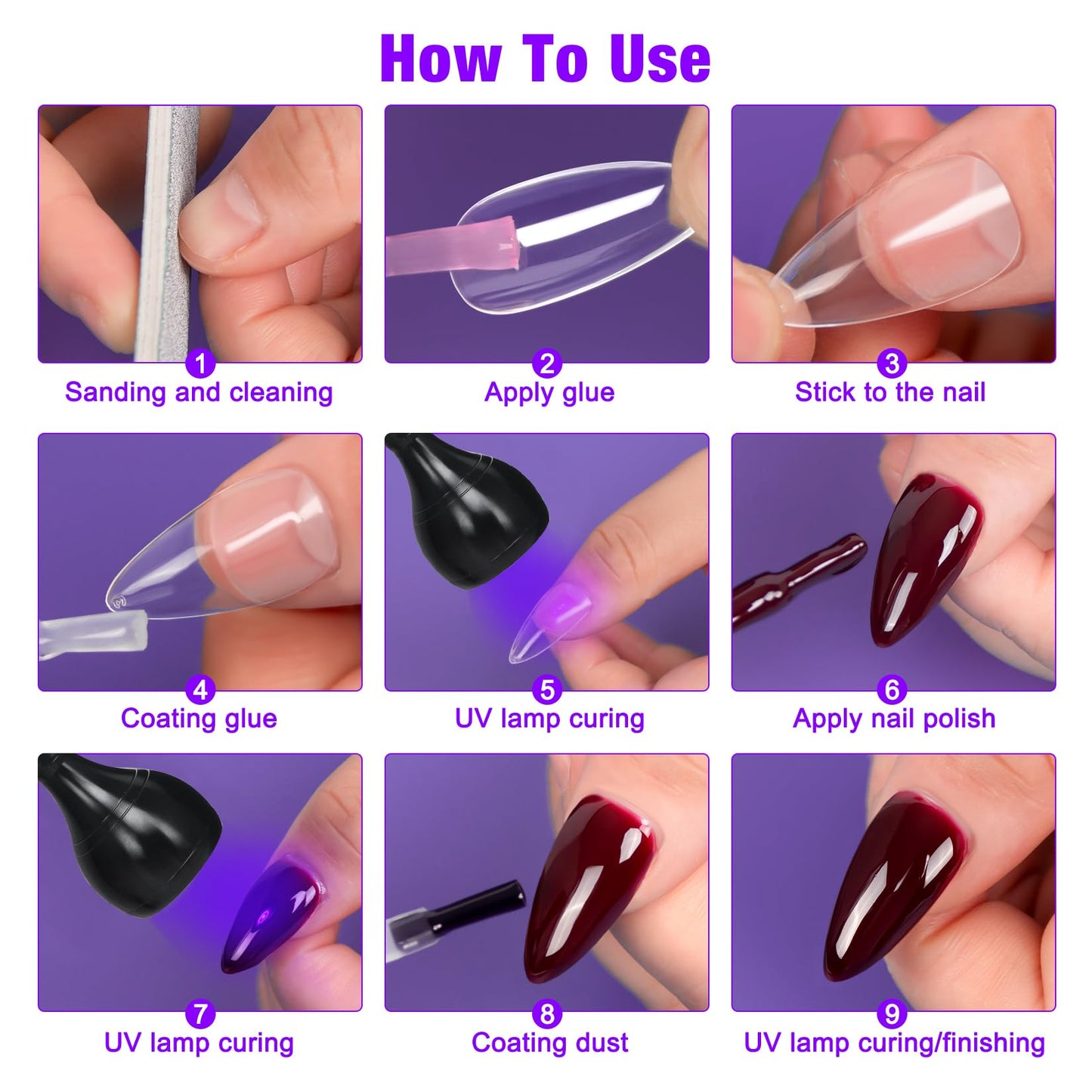 How To Use

1
Sanding and cleaning

2
Apply glue

3
Stick to the nail

4
Coating glue

5
UV lamp curing

6
Apply nail polish

7
UV lamp curing

8
Coating dust

9
UV lamp curing/finishing