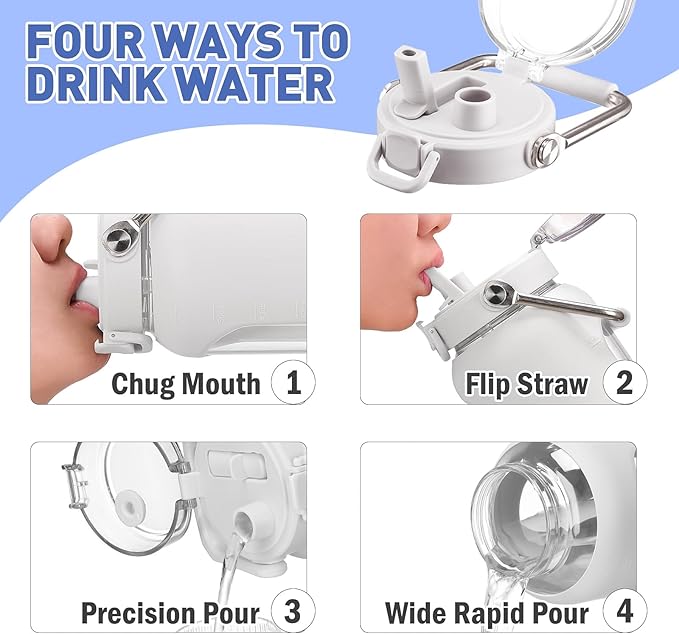 FOUR WAYS TO DRINK WATER

Chug Mouth 1

Flip Straw 2

Precision Pour 3

Wide Rapid Pour 4