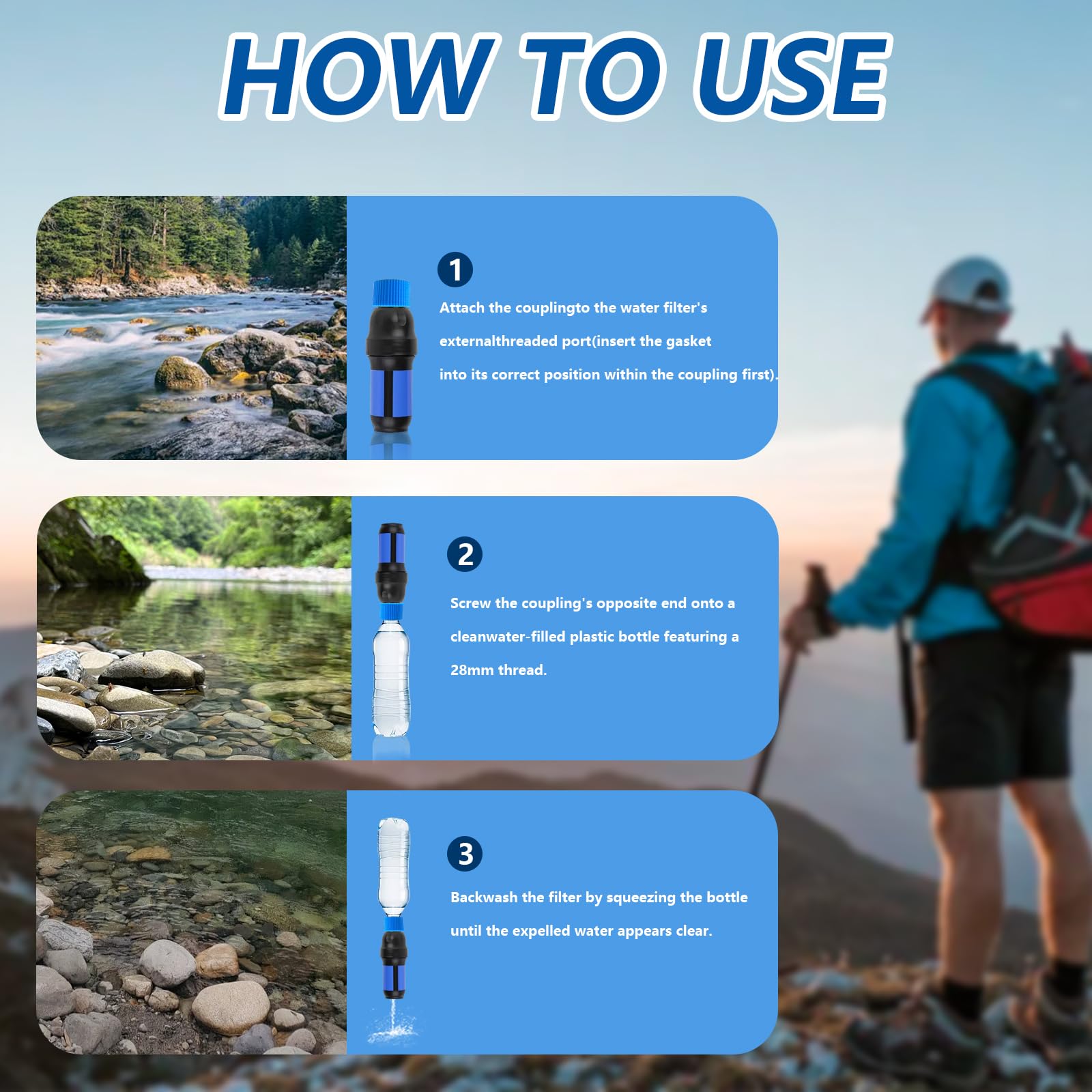 HOW TO USE

1

Attach the couplingto the water filter's externalthreaded port(insert the gasket into its correct position within the coupling first).

2

Screw the coupling's opposite end onto a cleanwater-filled plastic bottle featuring a 28mm thread.

3

Backwash the filter by squeezing the bottle until the expelled water appears clear.