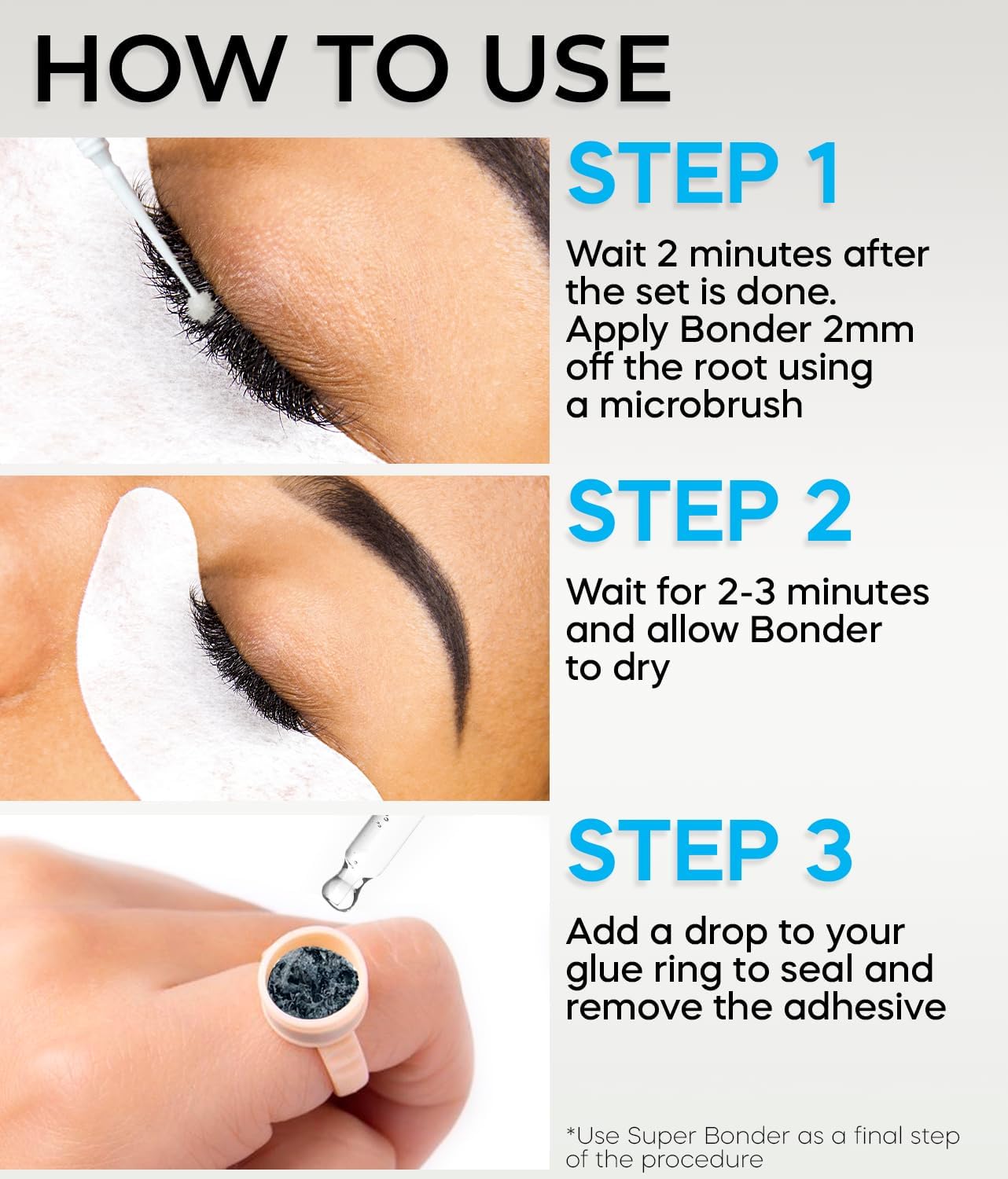 HOW TO USE

STEP 1

Wait 2 minutes after the set is done. Apply Bonder 2mm off the root using a microbrush

STEP 2

Wait for 2-3 minutes and allow Bonder to dry

STEP 3

Add a drop to your glue ring to seal and remove the adhesive

*Use Super Bonder as a final step of the procedure