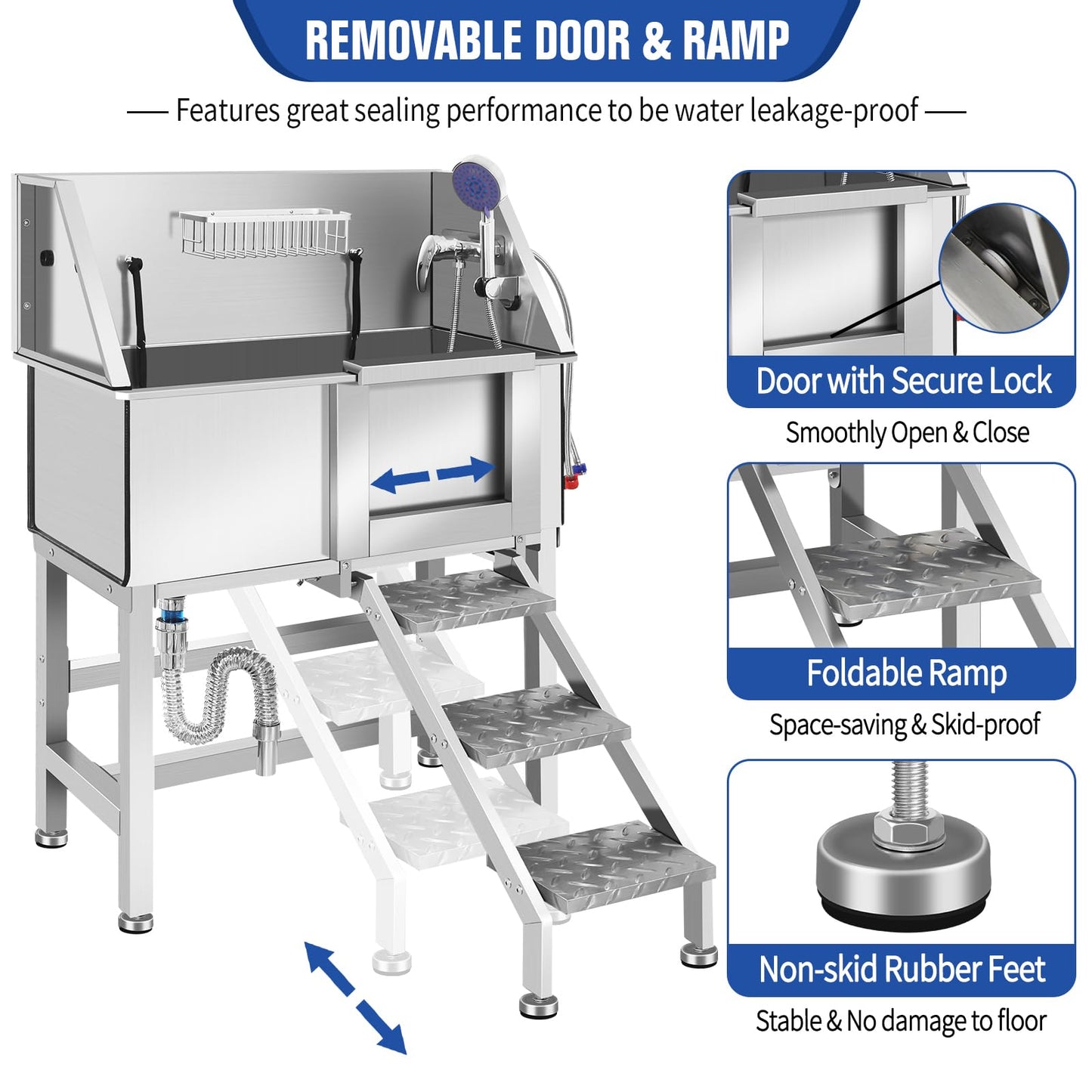 REMOVABLE DOOR & RAMP

— Features great sealing performance to be water leakage-proof —

Door with Secure Lock

Smoothly Open & Close

Foldable Ramp

Space-saving & Skid-proof

Non-skid Rubber Feet

Stable & No damage to floor