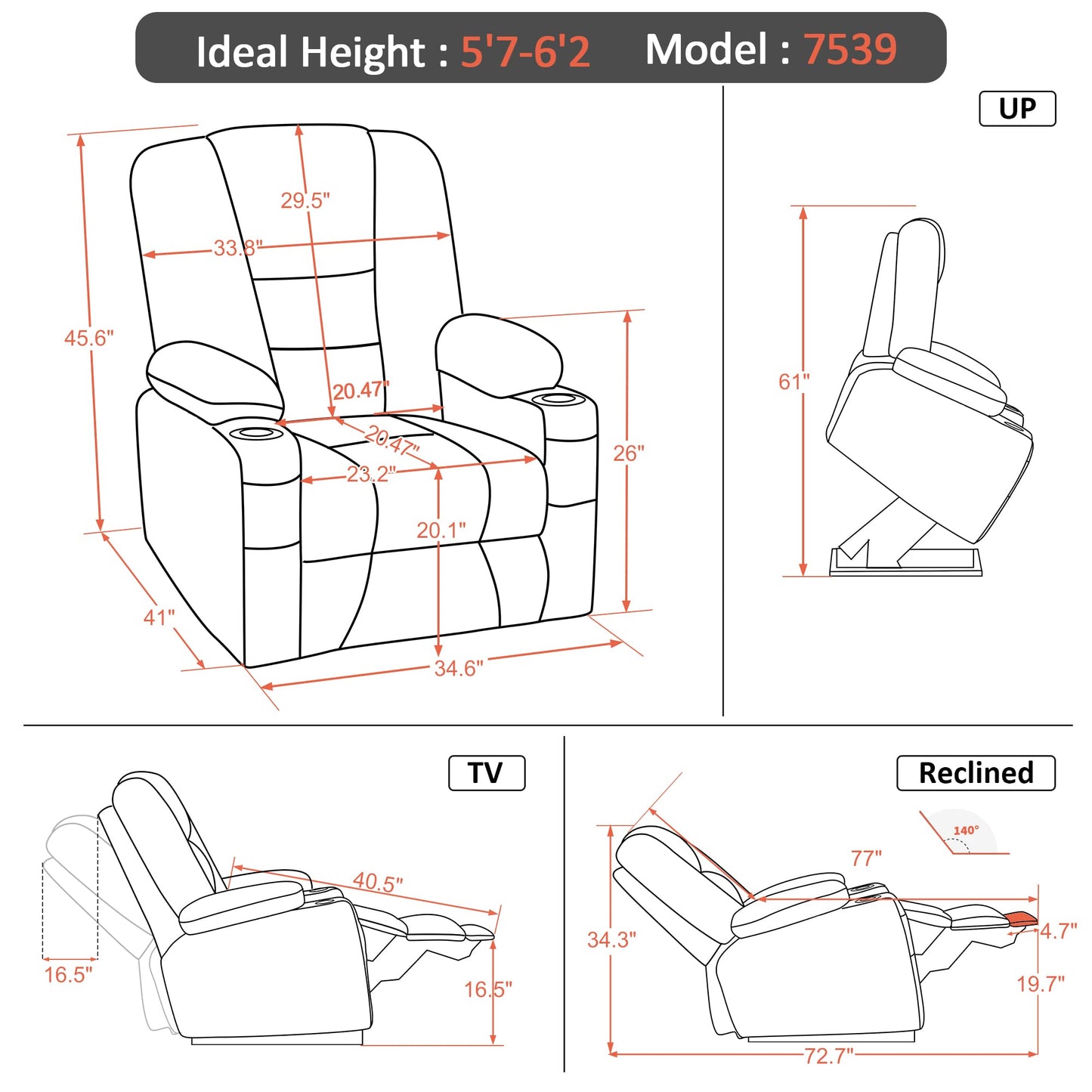 Ideal Height : 5'7-6'2 Model : 7539

29.5"
33.8"
45.6"
20.47"
20.47"
23.2"
26"
20.1"
41"
34.6"

UP

61"

TV

40.5"
16.5"
16.5"

Reclined

140°
77"
34.3"
4.7"
19.7"
72.7"