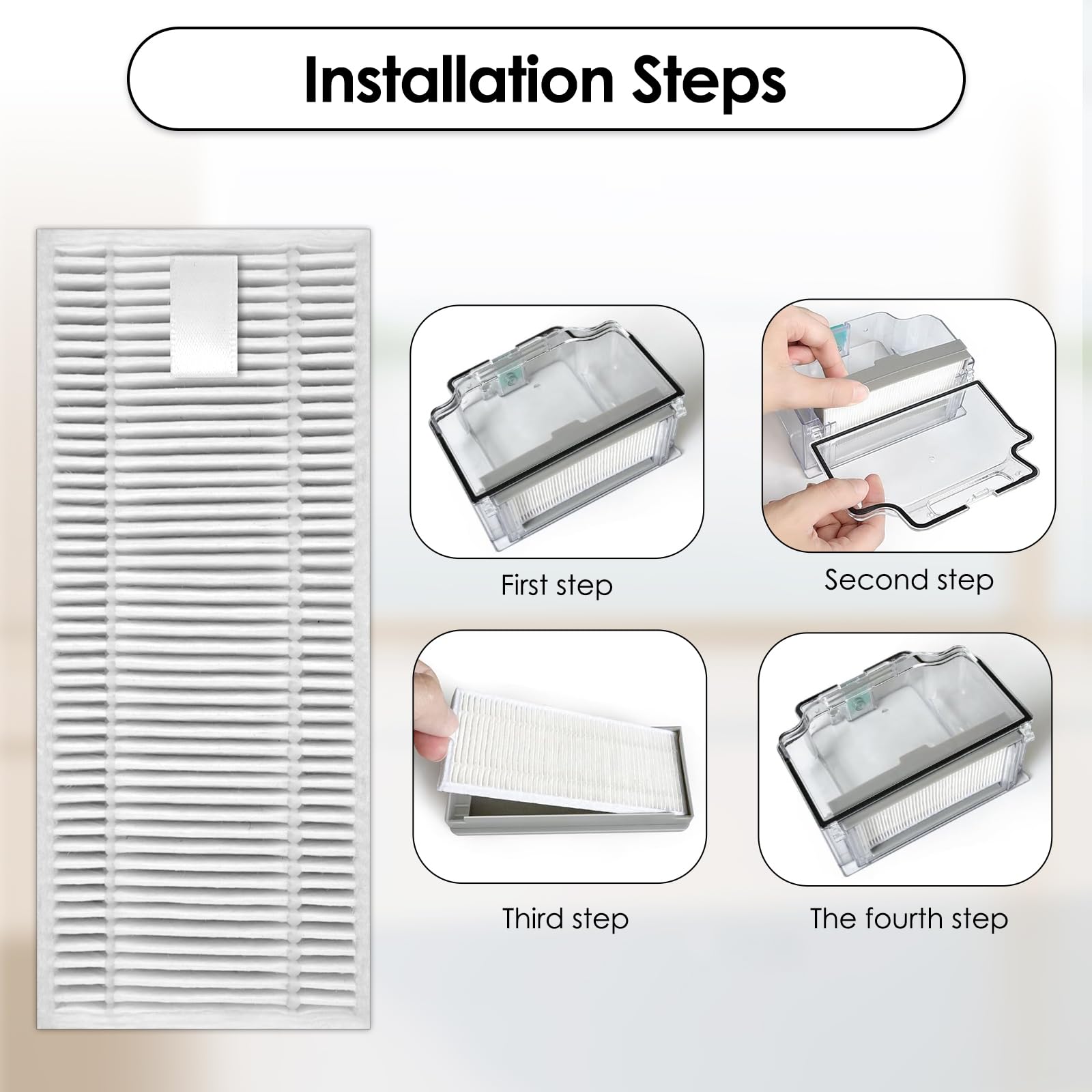 Installation Steps

First step

Second step

Third step

The fourth step