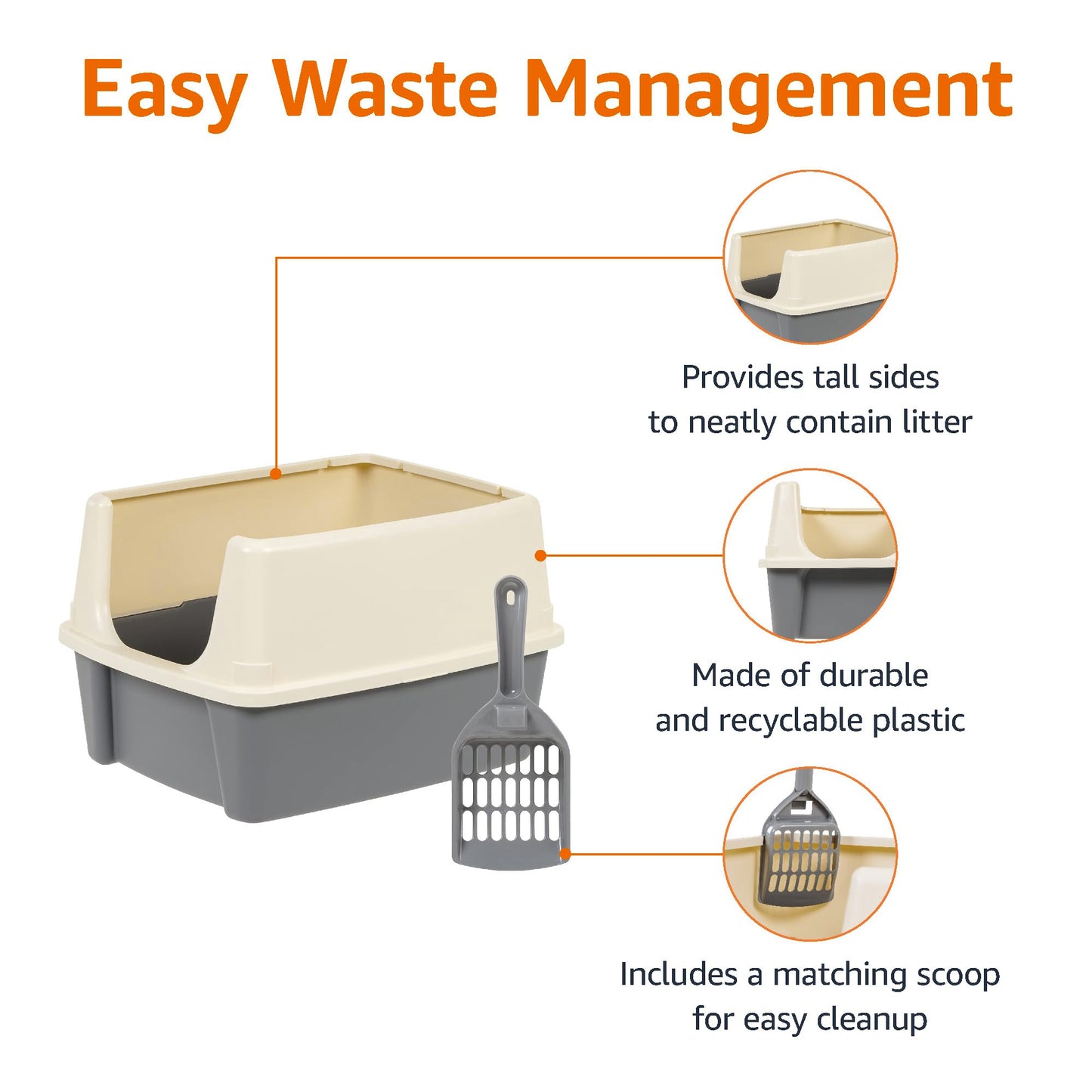 Easy Waste Management

Provides tall sides to neatly contain litter

Made of durable and recyclable plastic

Includes a matching scoop for easy cleanup