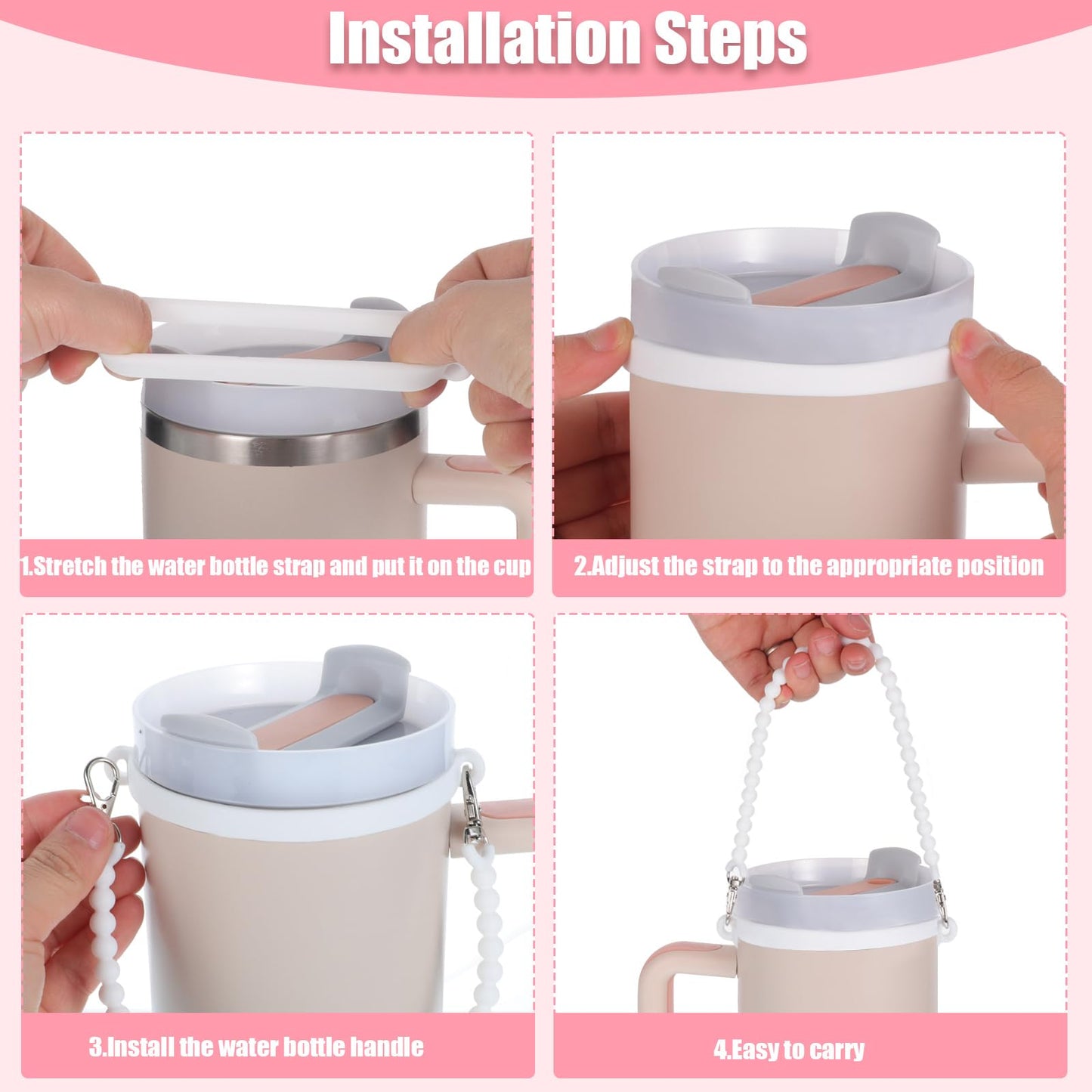 Installation Steps

1.Stretch the water bottle strap and put it on the cup

2.Adjust the strap to the appropriate position

3.Install the water bottle handle

4.Easy to carry