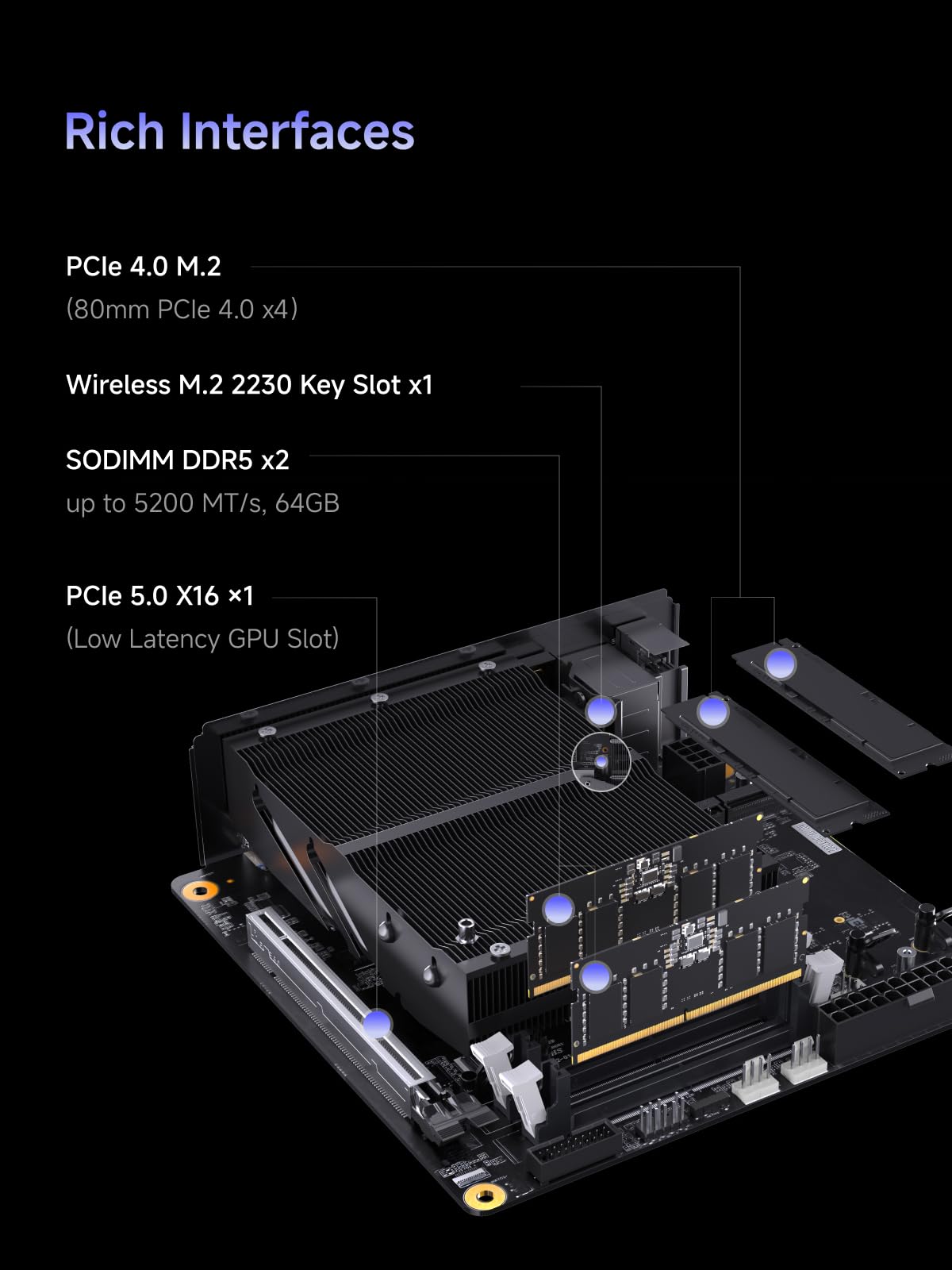 Rich Interfaces

PCIe 4.0 M.2
(80mm PCIe 4.0 x4)

Wireless M.2 2230 Key Slot x1

SODIMM DDR5 x2
up to 5200 MT/s, 64GB

PCIe 5.0 X16 ×1
(Low Latency GPU Slot)