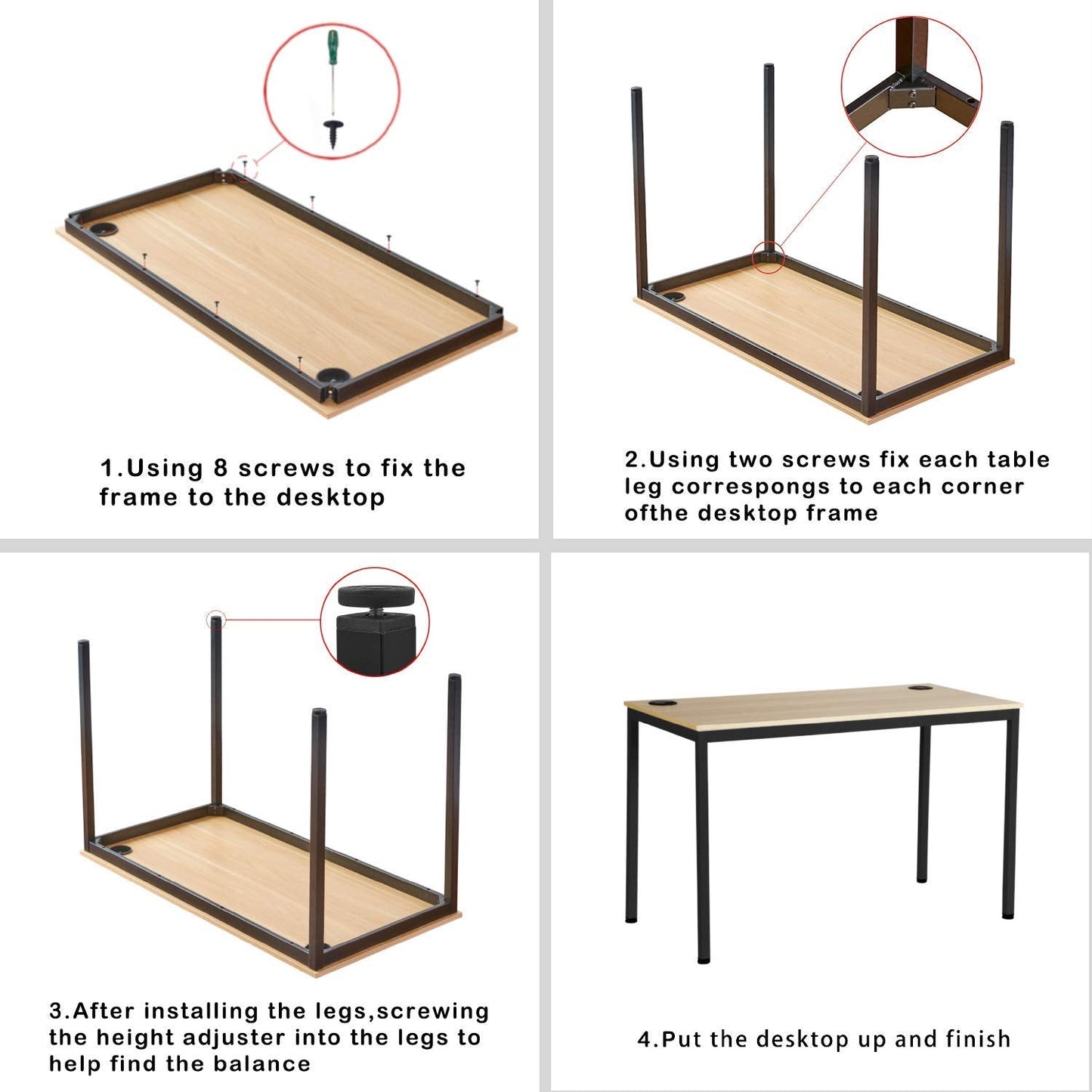 1.Using 8 screws to fix the frame to the desktop

2.Using two screws fix each table leg correspongs to each corner ofthe desktop frame

3.After installing the legs,screwing the height adjuster into the legs to help find the balance

4.Put the desktop up and finish