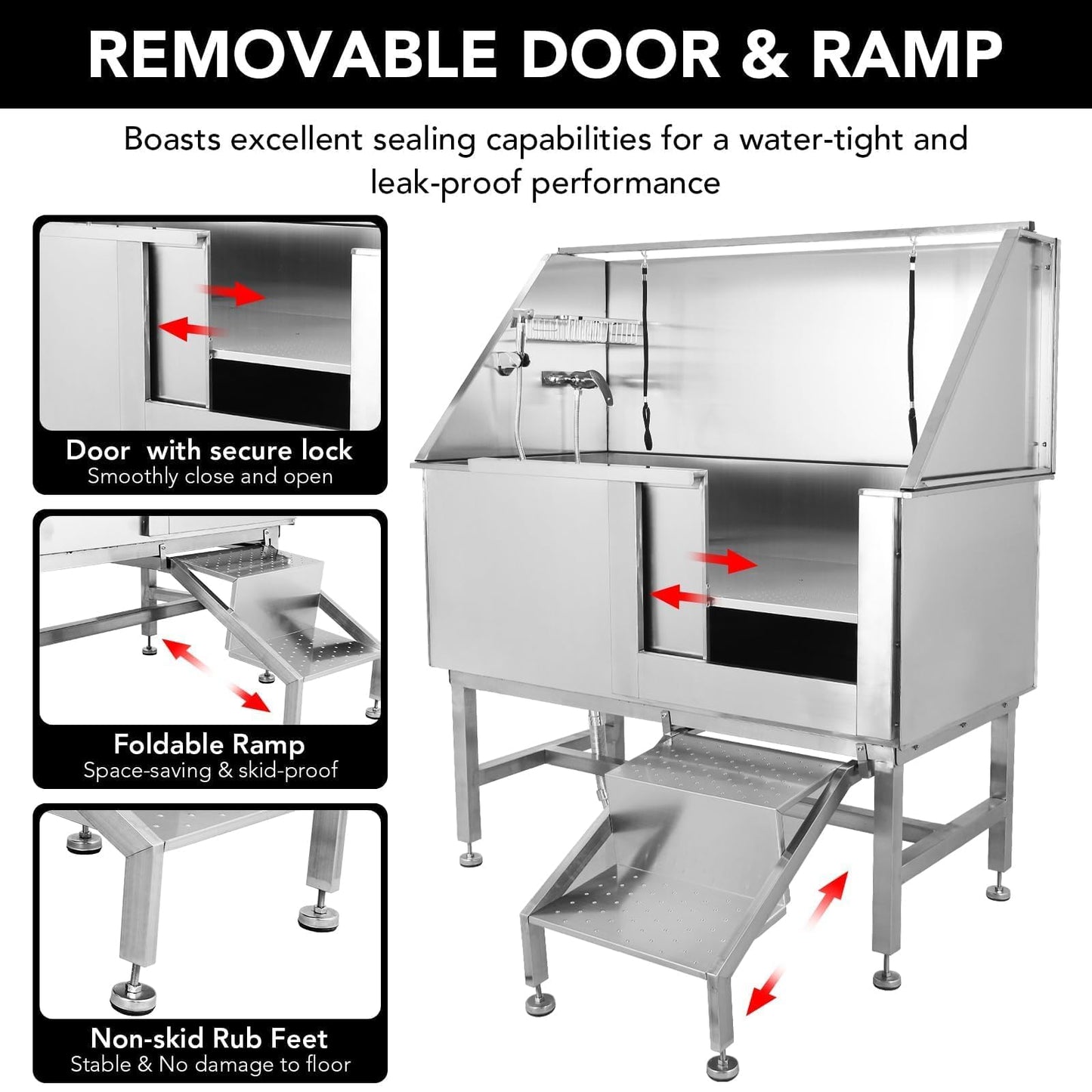 REMOVABLE DOOR & RAMP

Boasts excellent sealing capabilities for a water-tight and leak-proof performance

Door  with secure lock
Smoothly close and open

Foldable Ramp
Space-saving & skid-proof

Non-skid Rub Feet
Stable & No damage to floor