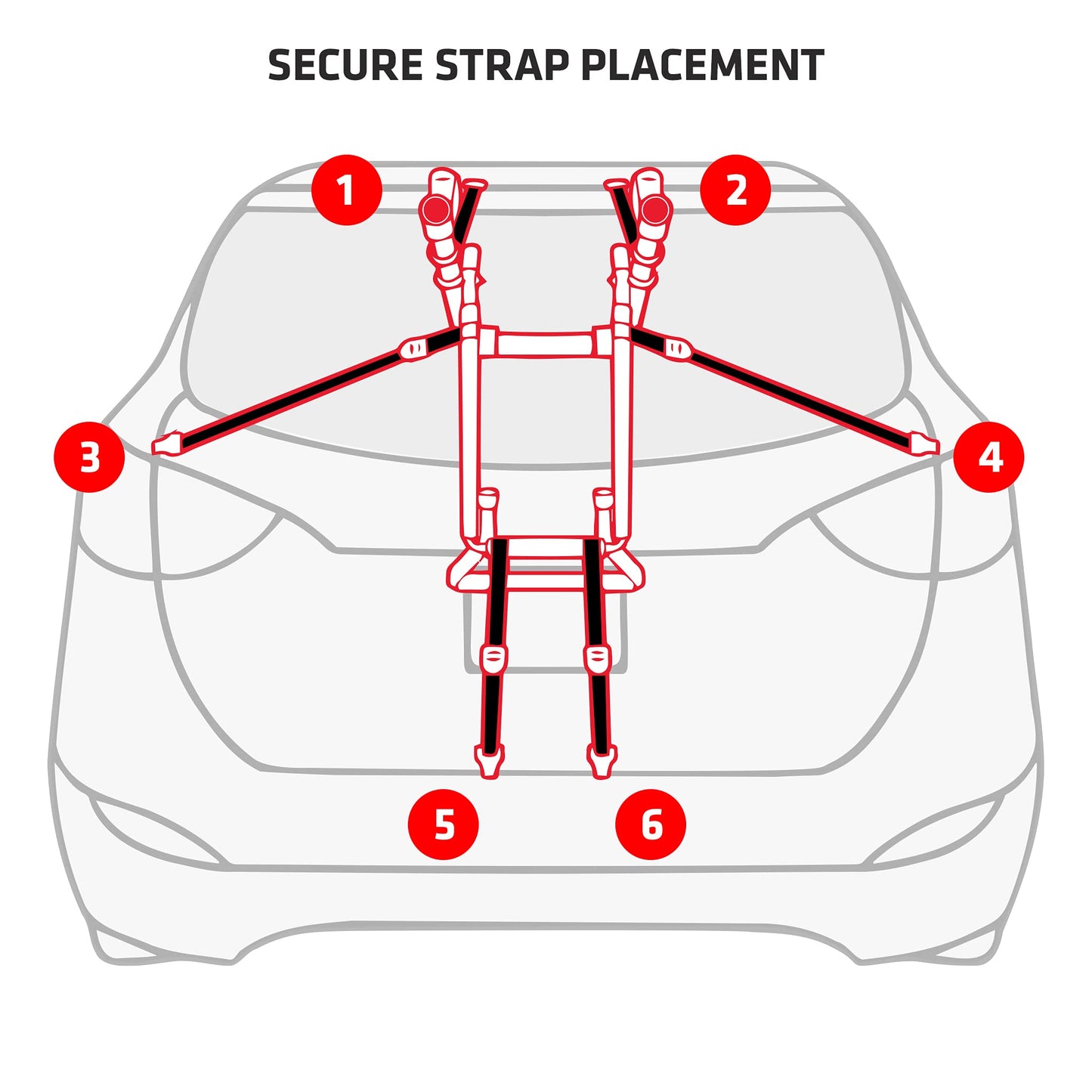 SECURE STRAP PLACEMENT

1

2

3

4

5

6