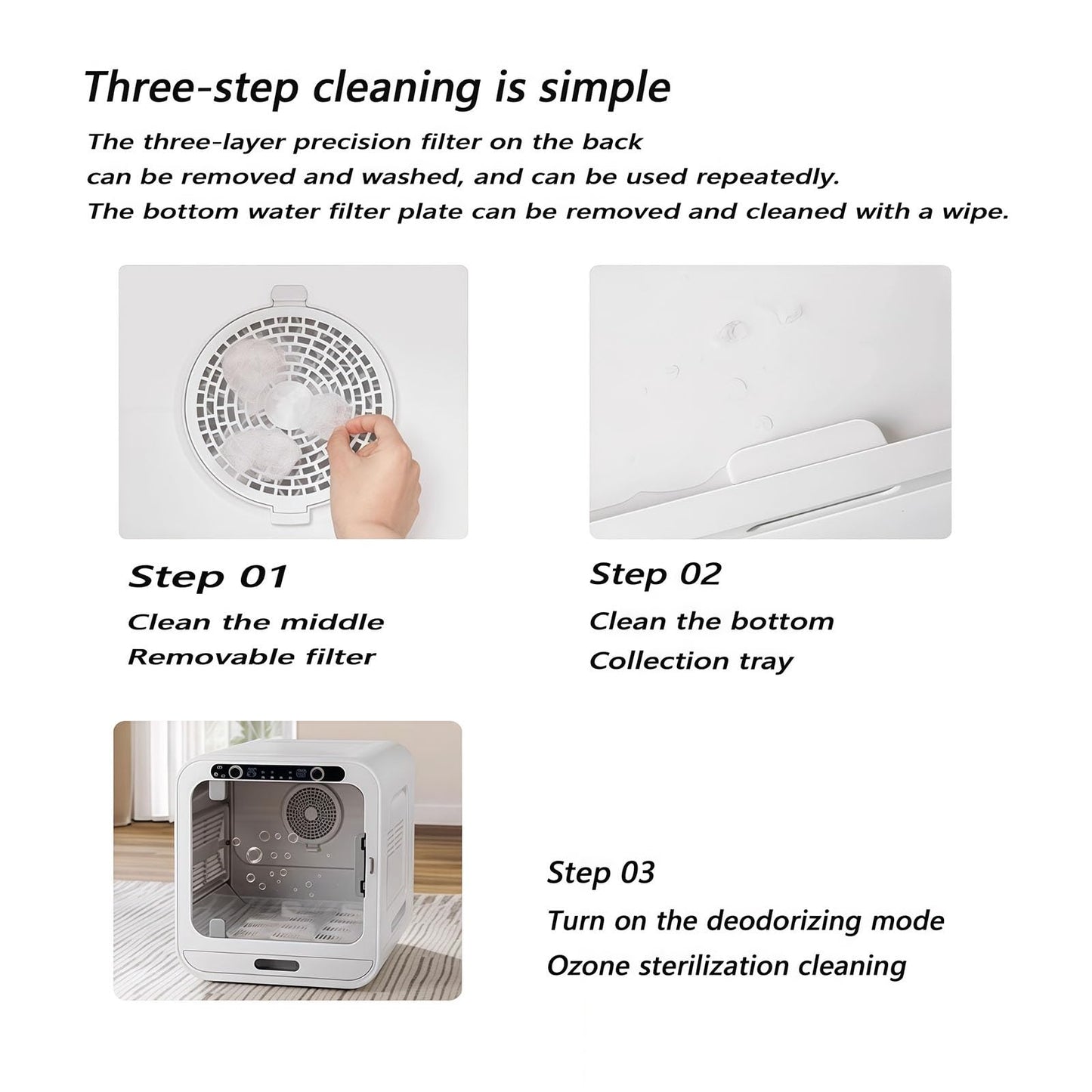 Three-step cleaning is simple

The three-layer precision filter on the back can be removed and washed, and can be used repeatedly.
The bottom water filter plate can be removed and cleaned with a wipe.

Step 01
Clean the middle
Removable filter

Step 02
Clean the bottom
Collection tray

Step 03
Turn on the deodorizing mode
Ozone sterilization cleaning