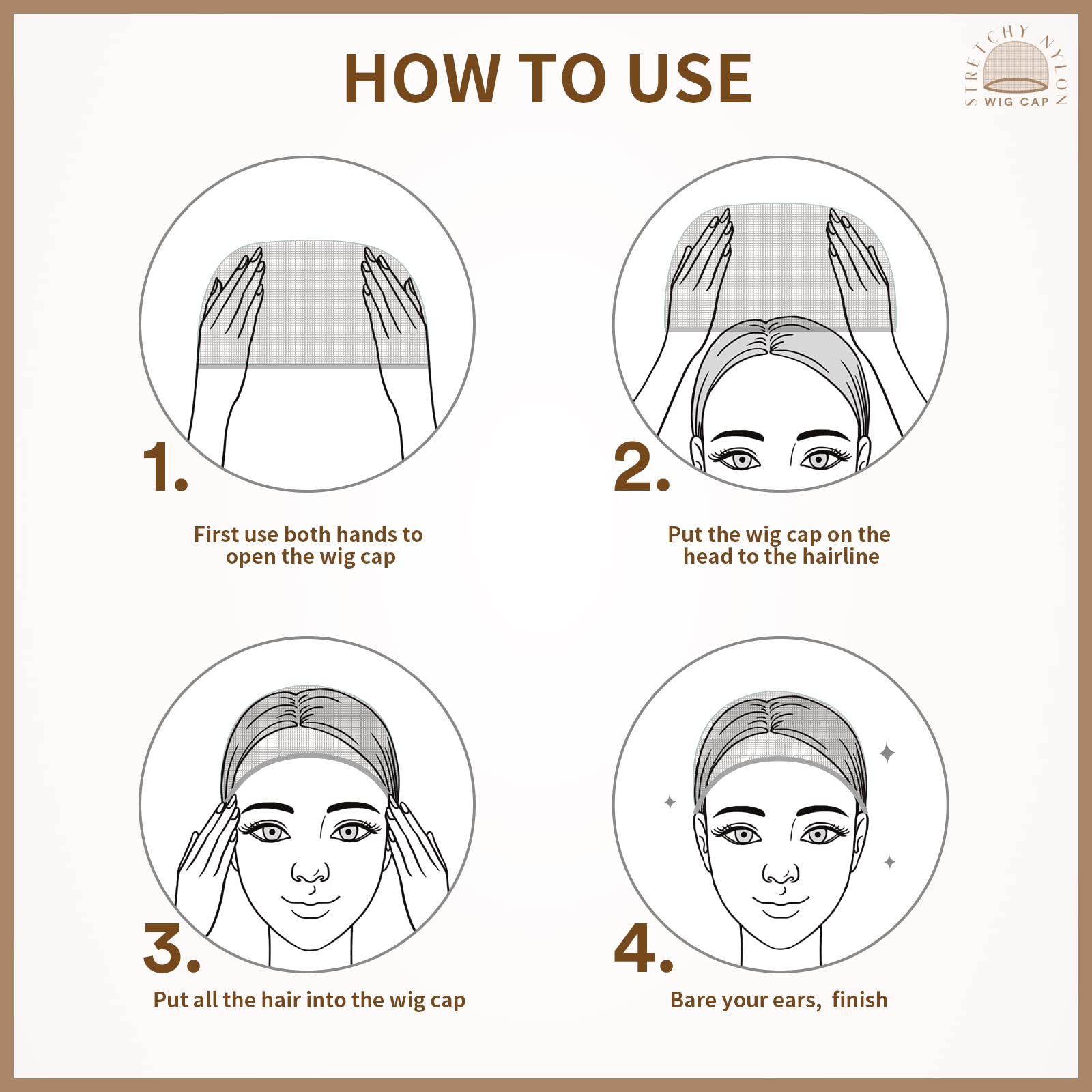 HOW TO USE

STRETCHY NYLON
WIG CAP

1.

First use both hands to open the wig cap

2.

Put the wig cap on the head to the hairline

3.

Put all the hair into the wig cap

4.

Bare your ears, finish