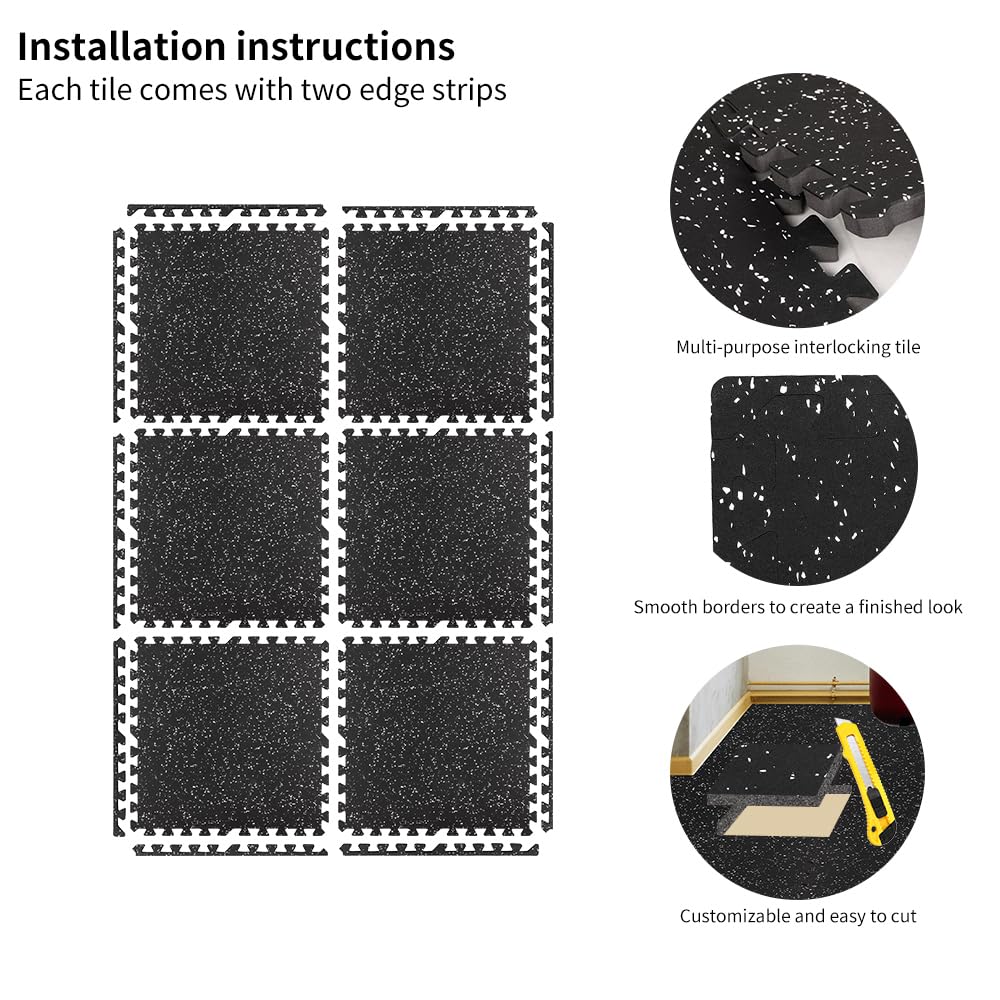 Installation instructions
Each tile comes with two edge strips

Multi-purpose interlocking tile

Smooth borders to create a finished look

Customizable and easy to cut