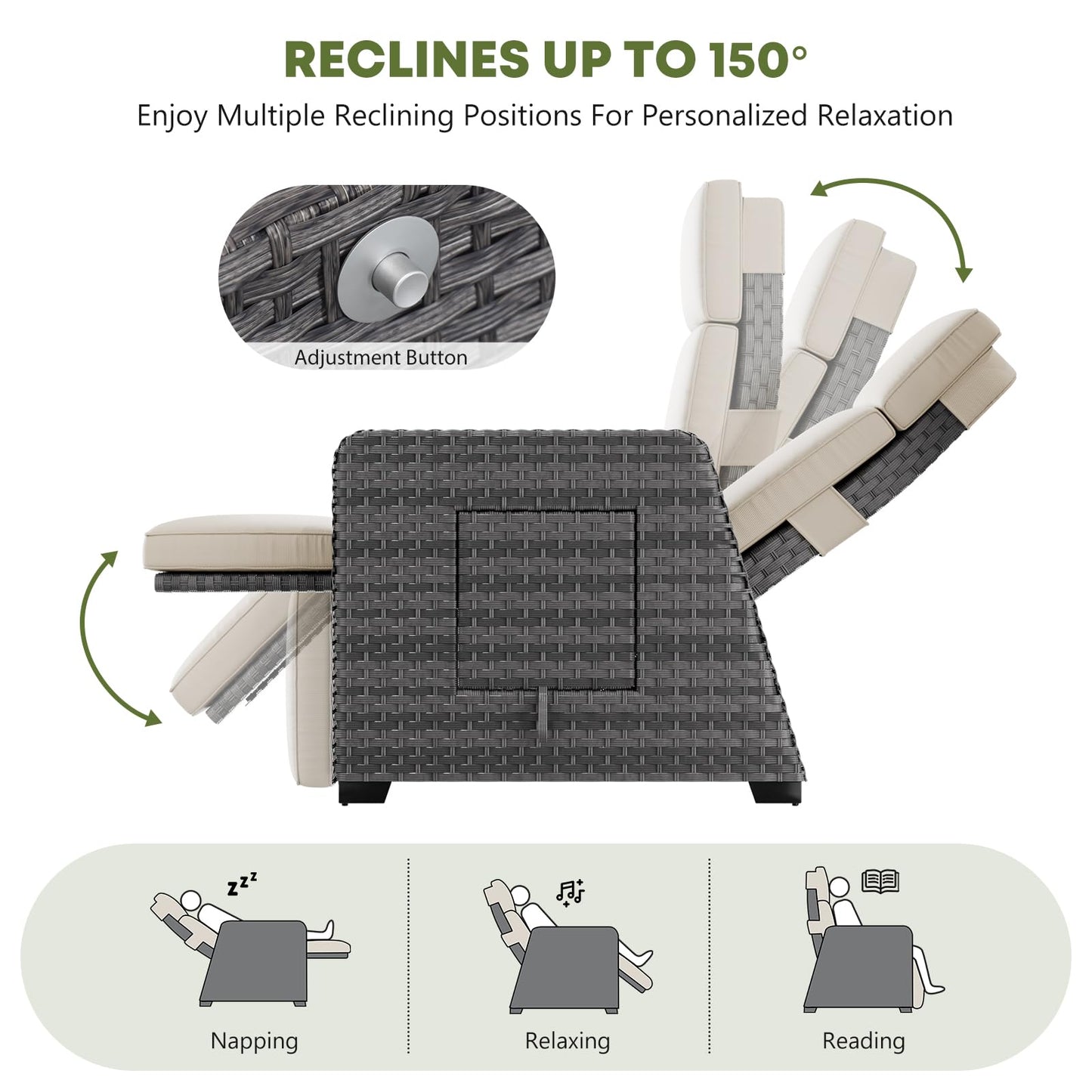 RECLINES UP TO 150°

Enjoy Multiple Reclining Positions For Personalized Relaxation

Adjustment Button

zzz

Napping

Relaxing

Reading