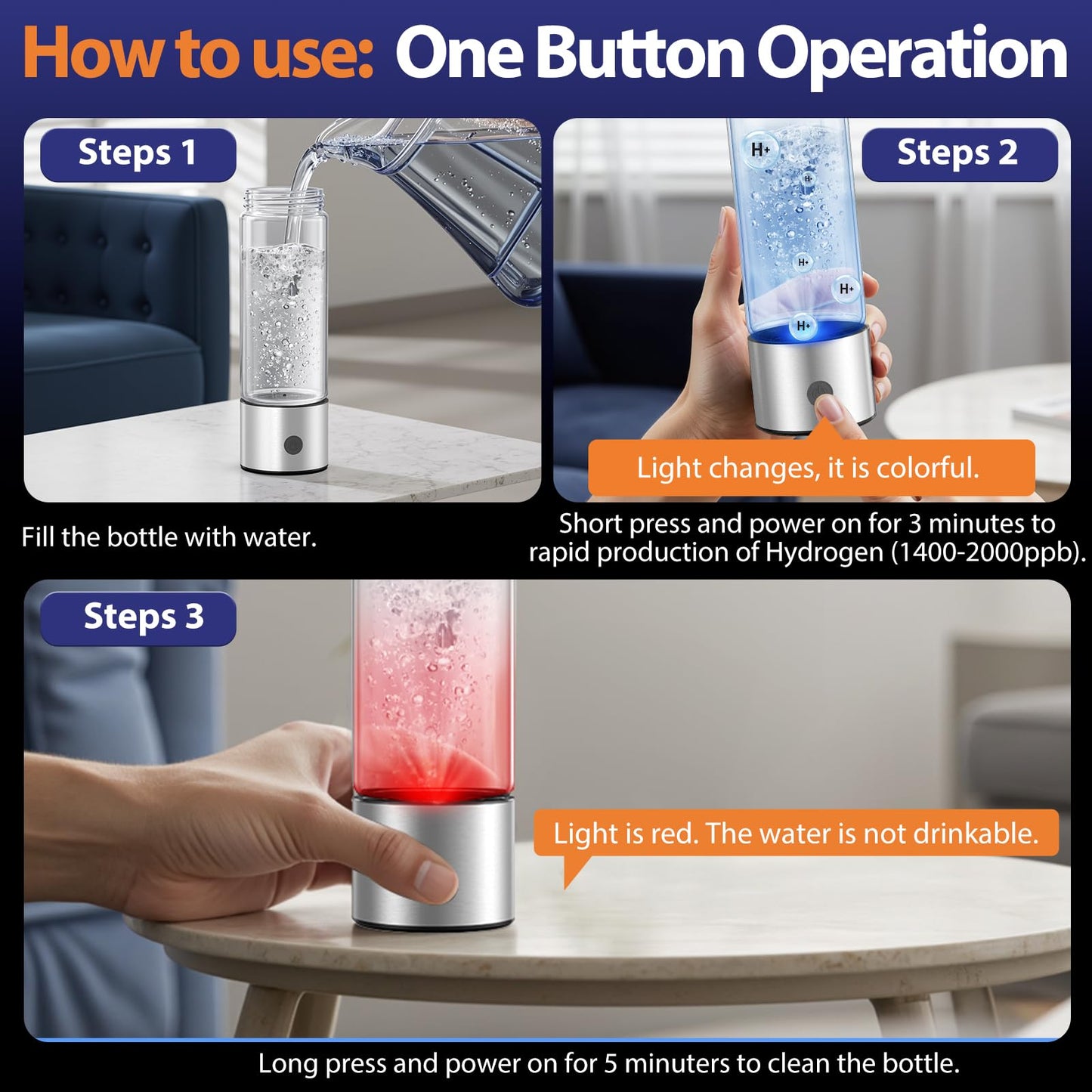 How to use: One Button Operation

Steps 1

Fill the bottle with water.

Steps 2

H+

H+

H+

H+

H+

Light changes, it is colorful.

Short press and power on for 3 minutes to rapid production of Hydrogen (1400-2000ppb).

Steps 3

Light is red. The water is not drinkable.

Long press and power on for 5 minuters to clean the bottle.