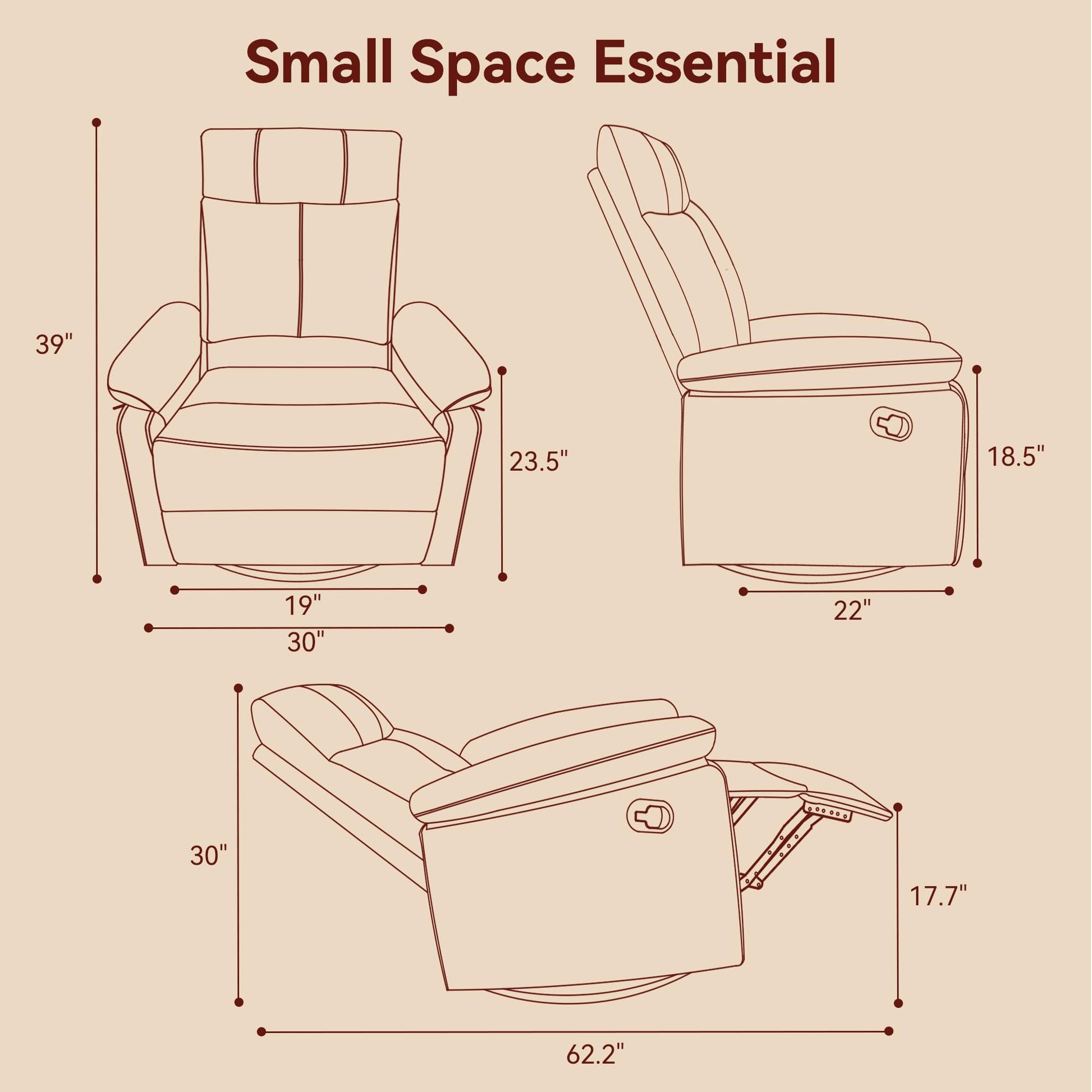 Small Space Essential

39"

23.5"

19"

30"

18.5"

22"

30"

17.7"

62.2"