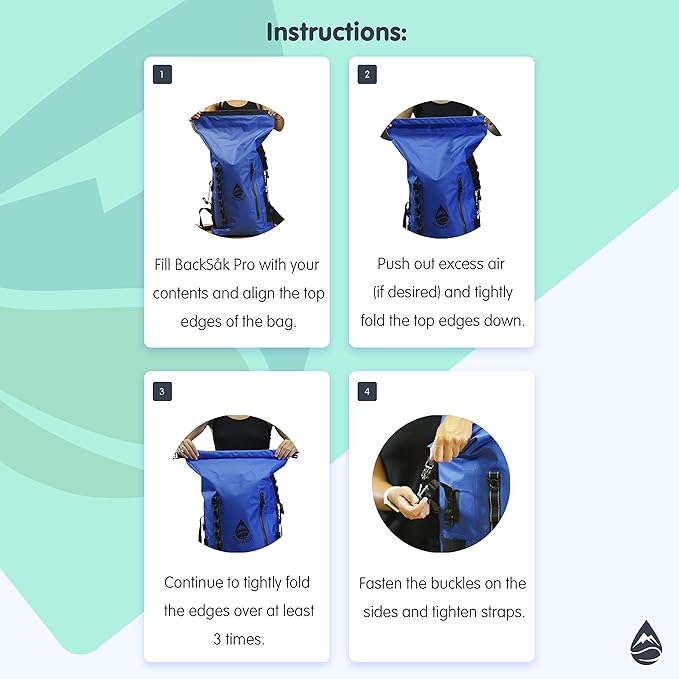 Instructions:

1

Fill BackSåk Pro with your contents and align the top edges of the bag.

2

Push out excess air (if desired) and tightly fold the top edges down.

3

Continue to tightly fold the edges over at least 3 times.

4

Fasten the buckles on the sides and tighten straps.