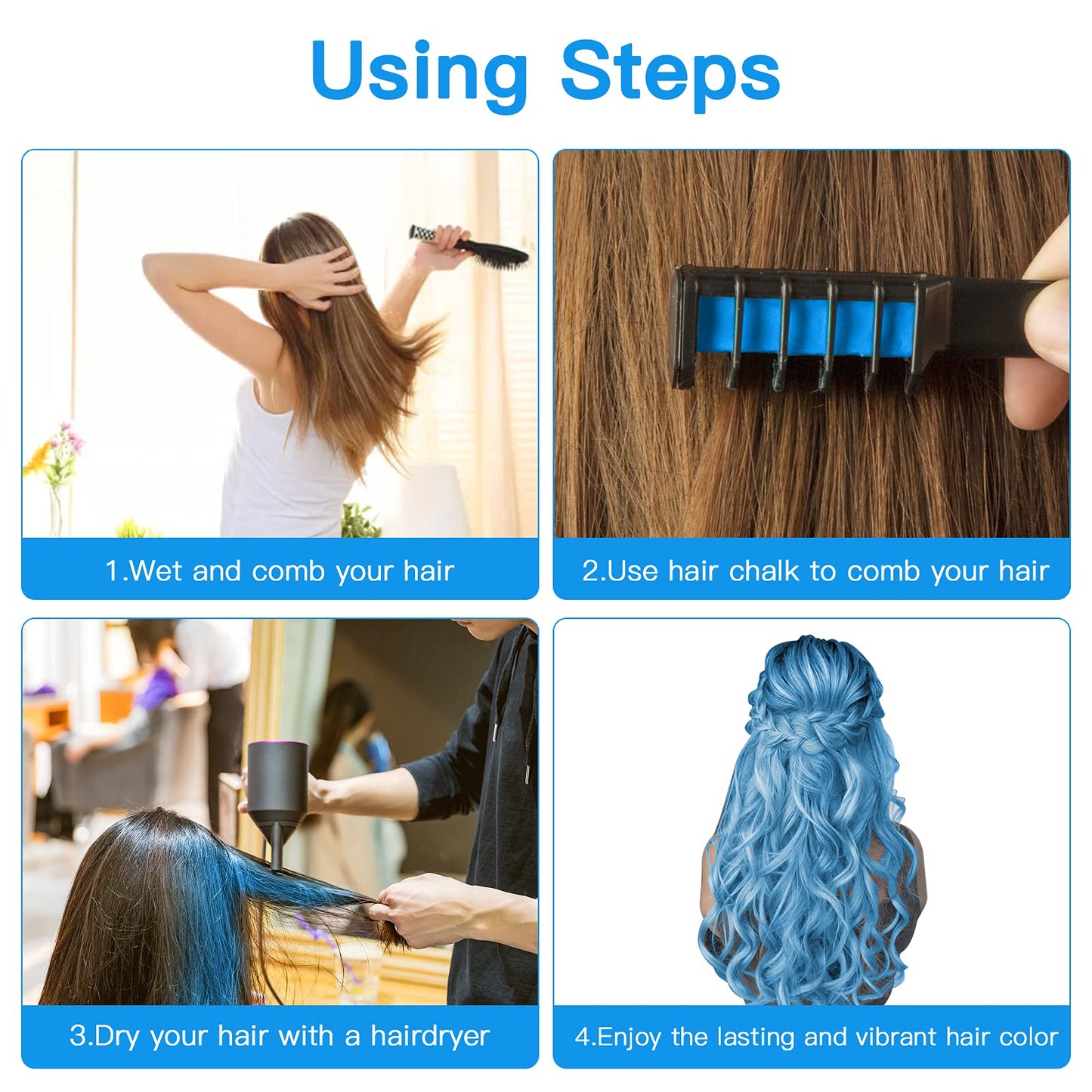 Using Steps

1.Wet and comb your hair

2.Use hair chalk to comb your hair

3.Dry your hair with a hairdryer

4.Enjoy the lasting and vibrant hair color