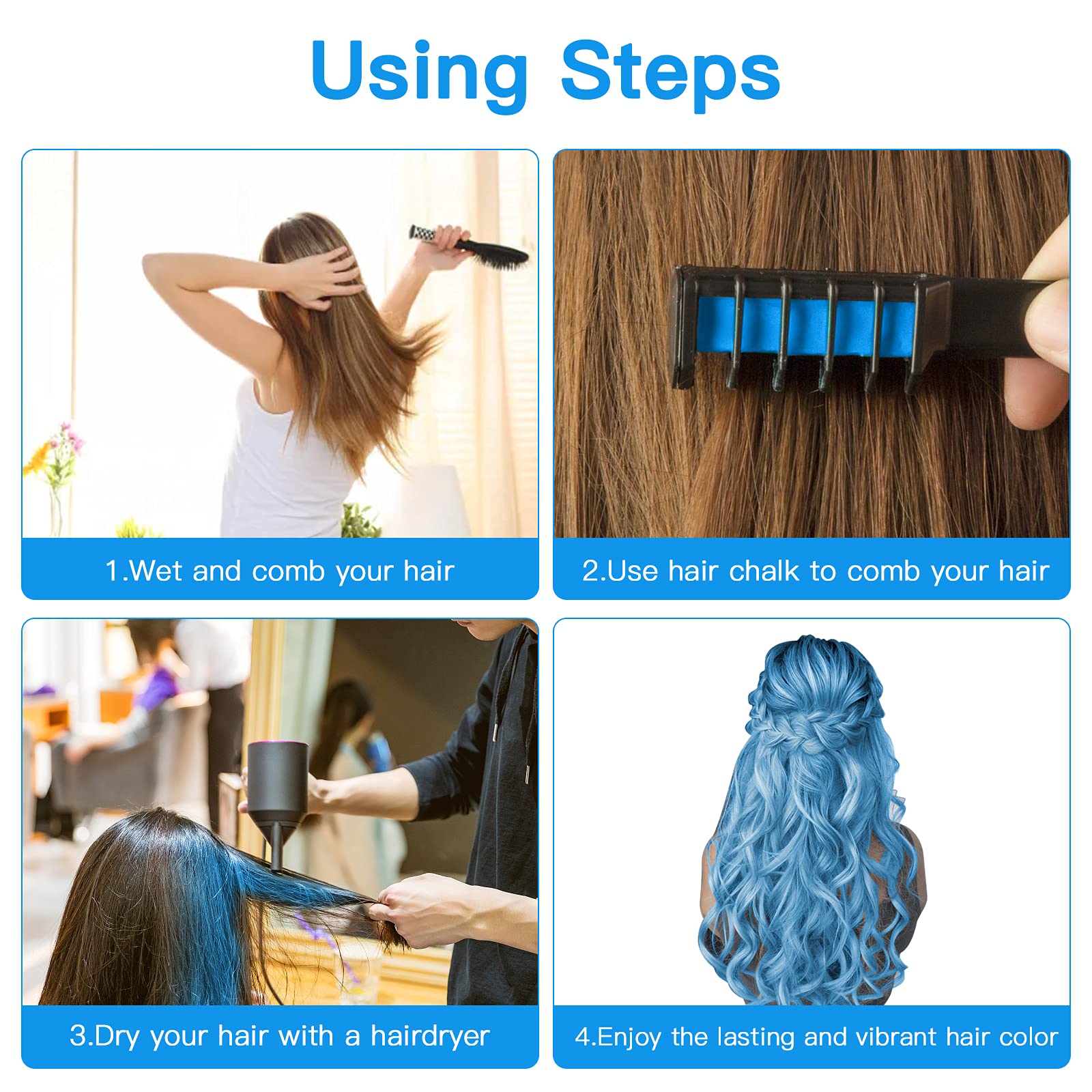 Using Steps

1.Wet and comb your hair

2.Use hair chalk to comb your hair

3.Dry your hair with a hairdryer

4.Enjoy the lasting and vibrant hair color