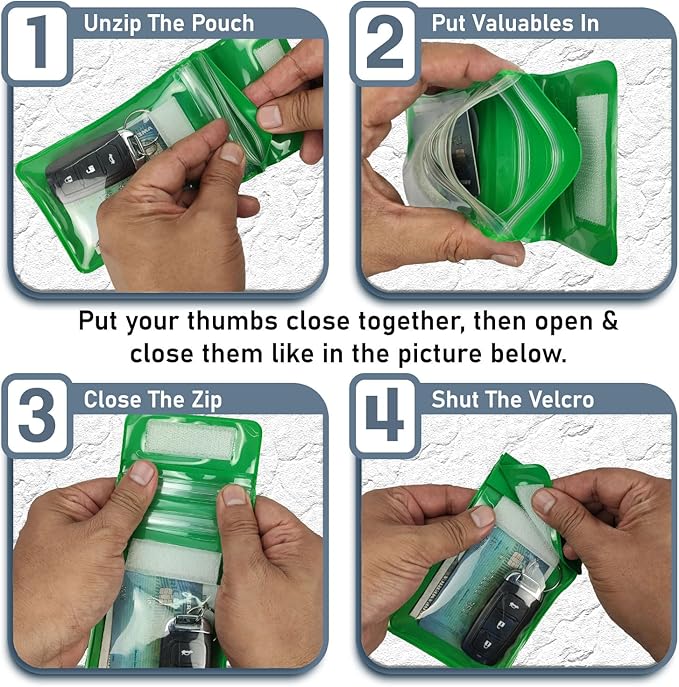 1 Unzip The Pouch

2 Put Valuables In

Put your thumbs close together, then open & close them like in the picture below.

3 Close The Zip

4 Shut The Velcro