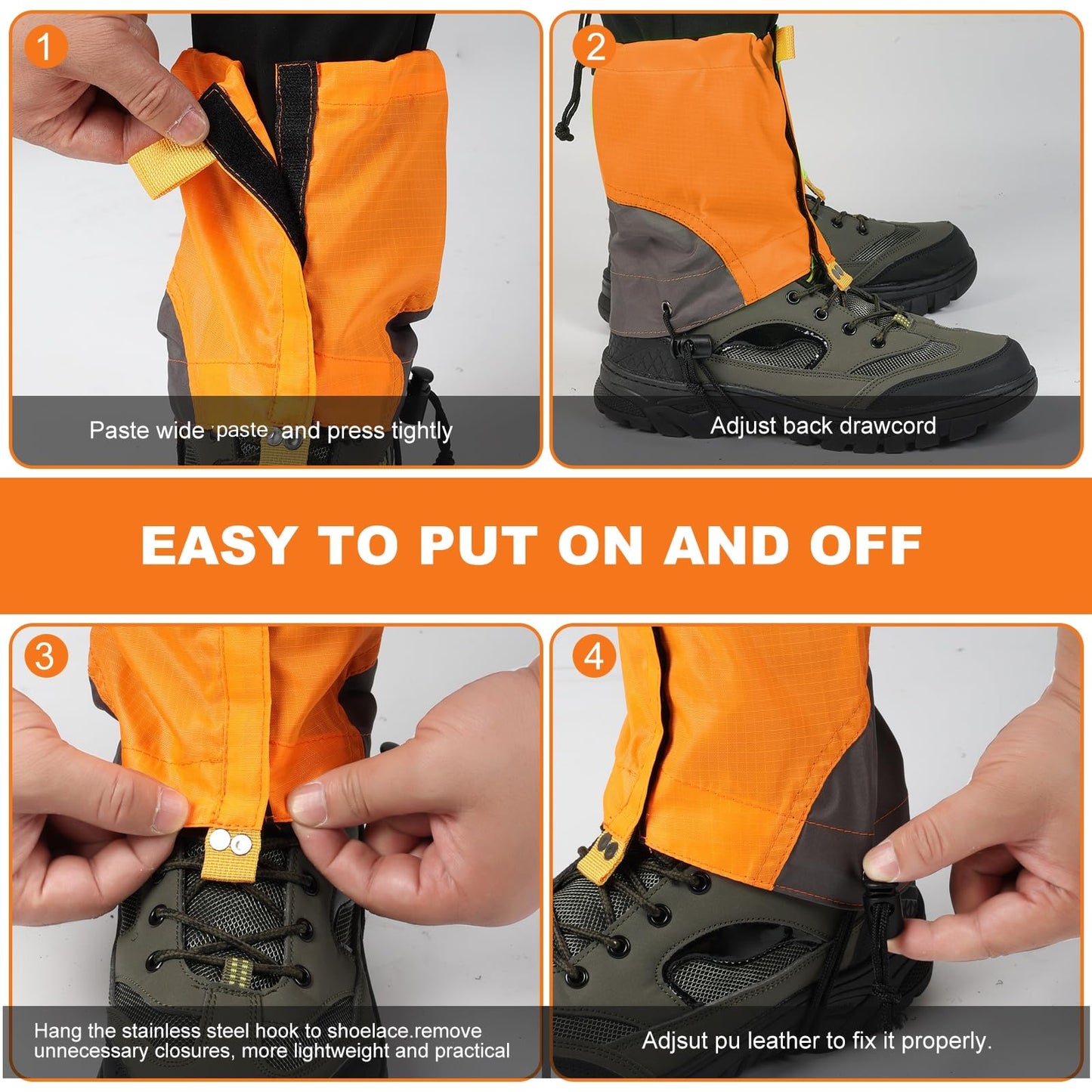 1

Paste wide paste, and press tightly

2

Adjust back drawcord

EASY TO PUT ON AND OFF

3

Hang the stainless steel hook to shoelace.remove unnecessary closures, more lightweight and practical

4

Adjsut pu leather to fix it properly.