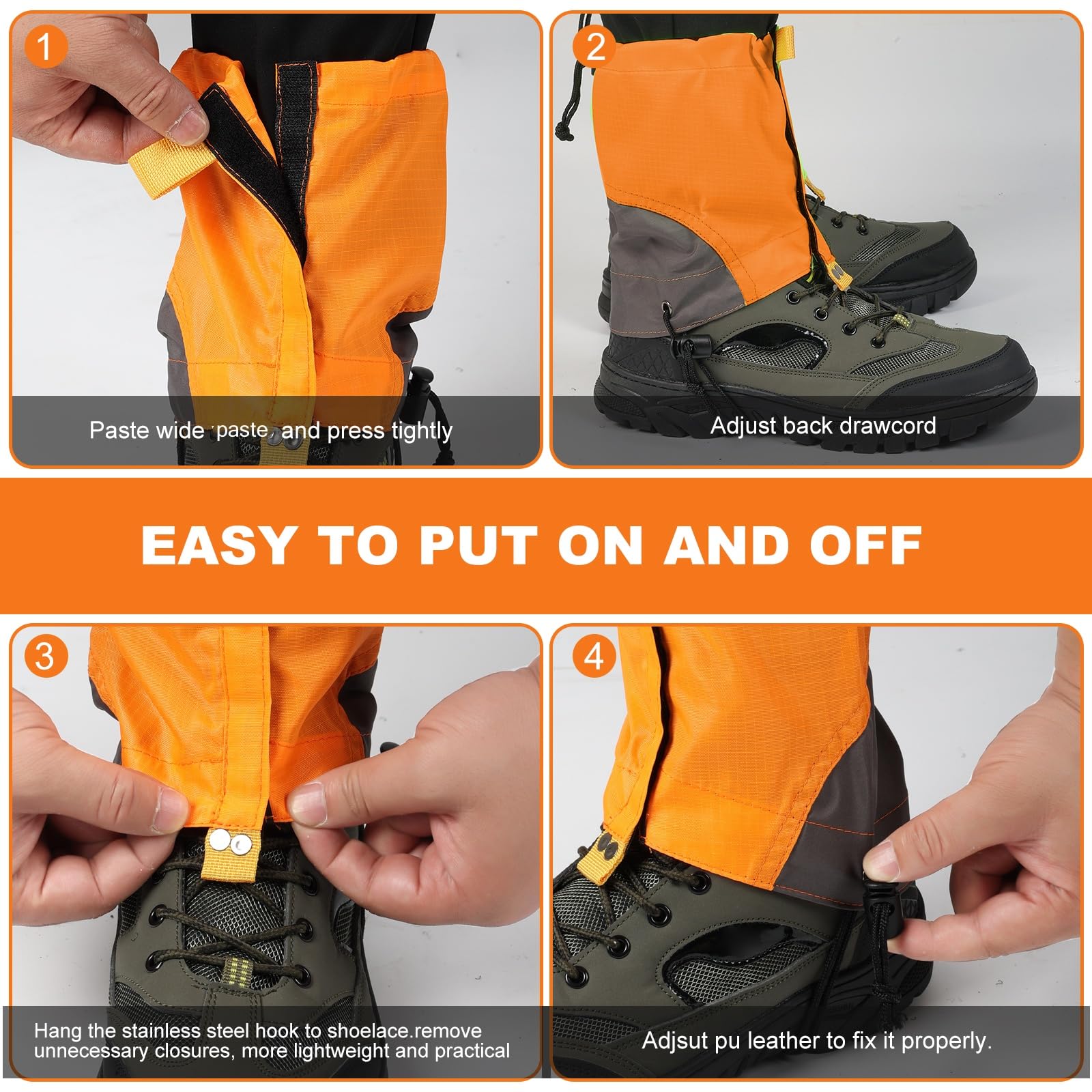 1

Paste wide paste, and press tightly

2

Adjust back drawcord

EASY TO PUT ON AND OFF

3

Hang the stainless steel hook to shoelace.remove unnecessary closures, more lightweight and practical

4

Adjsut pu leather to fix it properly.