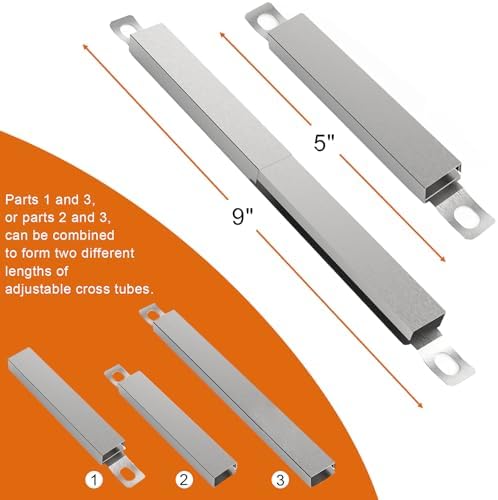 5"

9"

Parts 1 and 3, or parts 2 and 3, can be combined to form two different lengths of adjustable cross tubes.

1

2

3