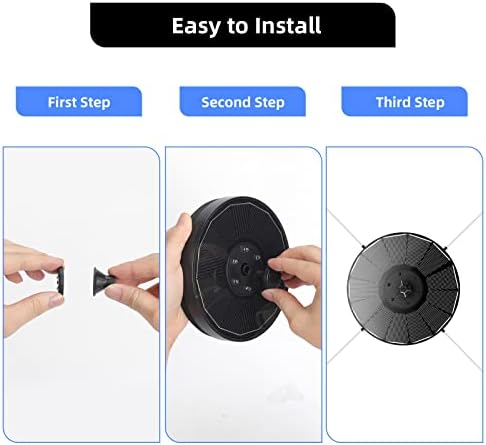 Easy to Install

First Step

Second Step

Third Step