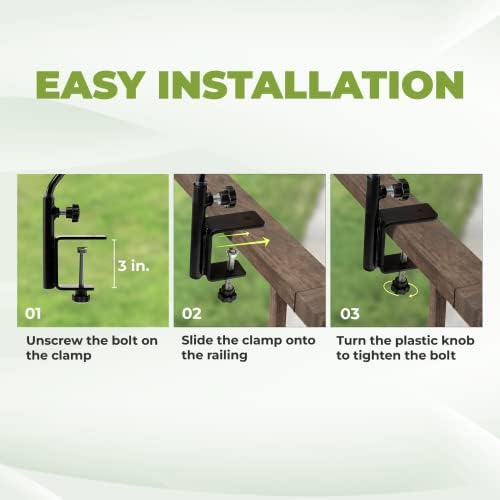 EASY INSTALLATION

3 in.

01

Unscrew the bolt on the clamp

02

Slide the clamp onto the railing

03

Turn the plastic knob to tighten the bolt