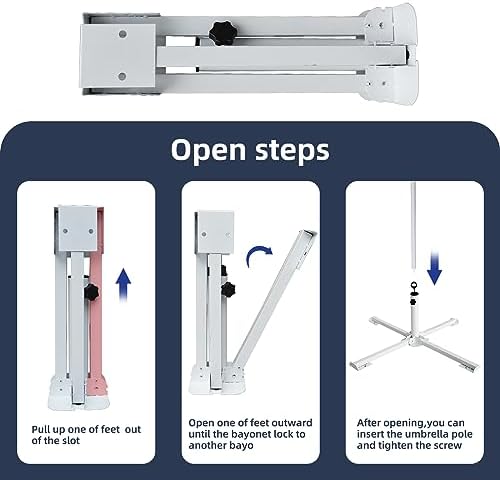 Open steps

Pull up one of feet out of the slot

Open one of feet outward until the bayonet lock to another bayo

After opening,you can insert the umbrella pole and tighten the screw