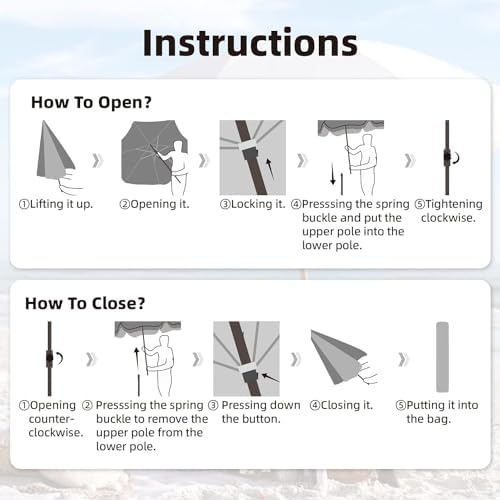 Instructions

How To Open?

①Lifting it up.

②Opening it.

③Locking it.

④Presssing the spring buckle and put the upper pole into the lower pole.

⑤Tightening clockwise.

How To Close?

①Opening counter-clockwise.

② Presssing the spring buckle to remove the upper pole from the lower pole.

③ Pressing down the button.

④Closing it.

⑤Putting it into the bag.