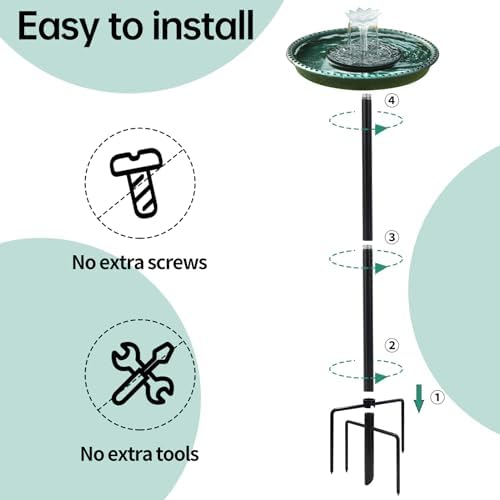 Easy to install

No extra screws

No extra tools

④

③

②

①