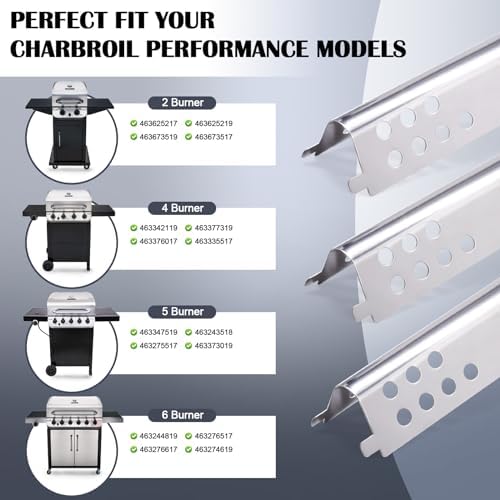 PERFECT FIT YOUR
CHARBROIL PERFORMANCE MODELS

2 Burner

463625217 463625219
463673519 463673517

4 Burner

463342119 463377319
463376017 463335517

5 Burner

463347519 463243518
463275517 463373019

6 Burner

463244819 463276517
463276617 463274619