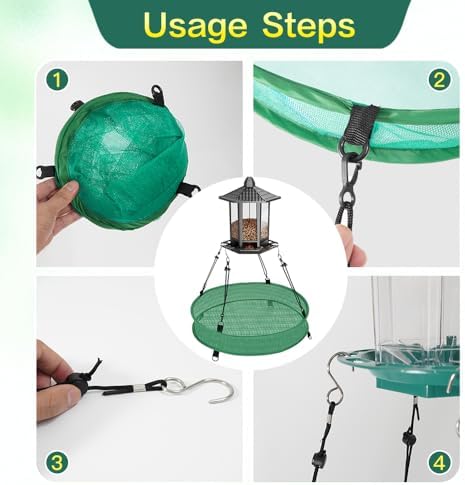 Usage Steps

1

2

3

4