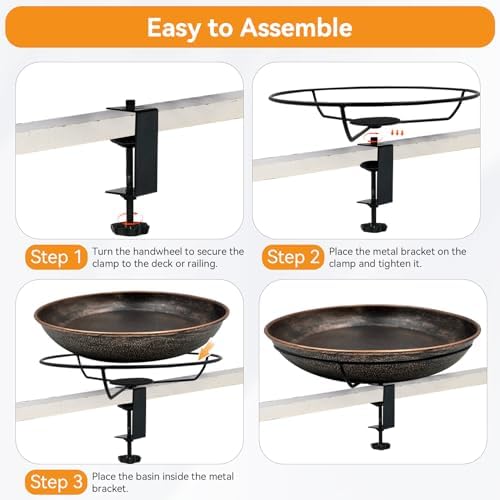 Easy to Assemble

Step 1 Turn the handwheel to secure the clamp to the deck or railing.

Step 2 Place the metal bracket on the clamp and tighten it.

Step 3 Place the basin inside the metal bracket.