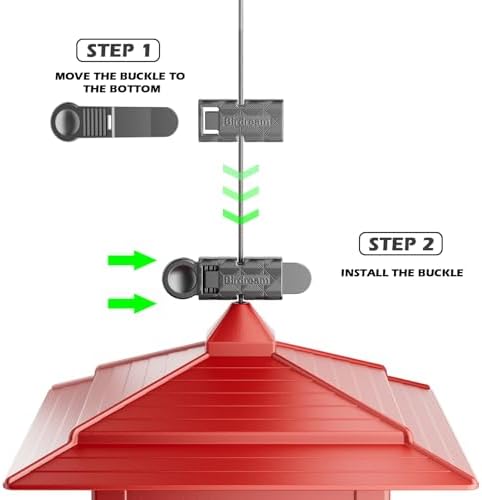 STEP 1

MOVE THE BUCKLE TO THE BOTTOM

Birdream

STEP 2

INSTALL THE BUCKLE

Birdream