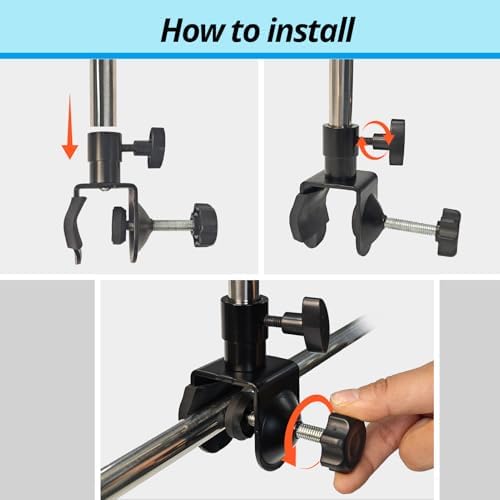 How to install