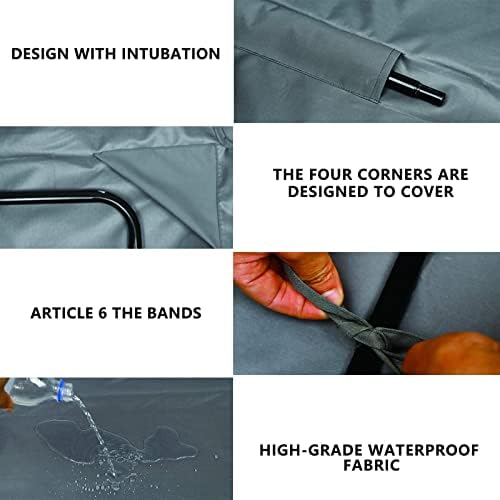 DESIGN WITH INTUBATION

THE FOUR CORNERS ARE DESIGNED TO COVER

ARTICLE 6 THE BANDS

HIGH-GRADE WATERPROOF FABRIC