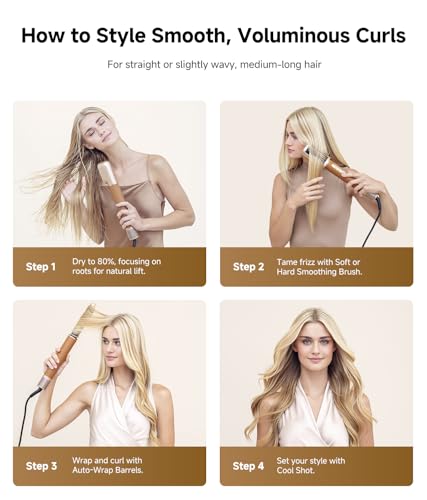 How to Style Smooth, Voluminous Curls

For straight or slightly wavy, medium-long hair

Step 1 Dry to 80%, focusing on roots for natural lift.

Step 2 Tame frizz with Soft or Hard Smoothing Brush.

Step 3 Wrap and curl with Auto-Wrap Barrels.

Step 4 Set your style with Cool Shot.