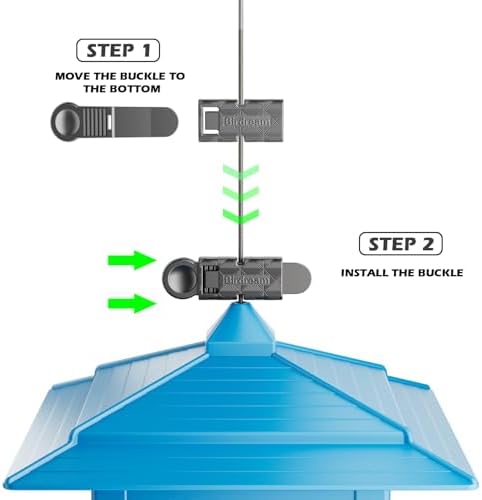 STEP 1

MOVE THE BUCKLE TO THE BOTTOM

Birdream

STEP 2

INSTALL THE BUCKLE

Birdream