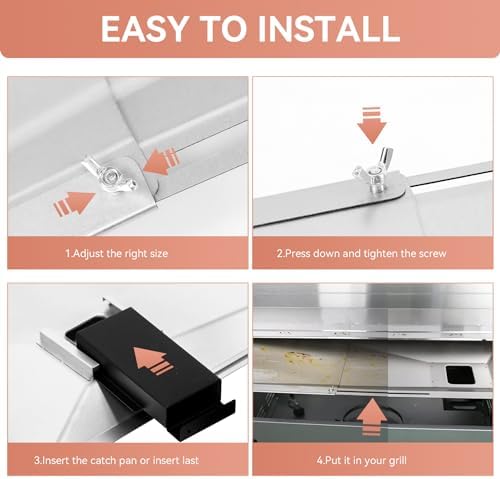 EASY TO INSTALL

1.Adjust the right size

2.Press down and tighten the screw

3.Insert the catch pan or insert last

4.Put it in your grill