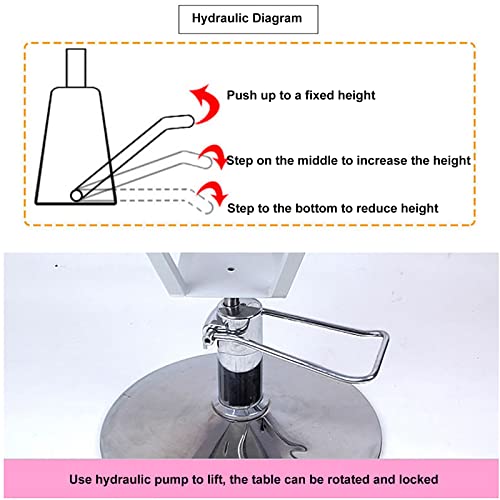 Hydraulic Diagram

Push up to a fixed height

Step on the middle to increase the height

Step to the bottom to reduce height

Use hydraulic pump to lift, the table can be rotated and locked