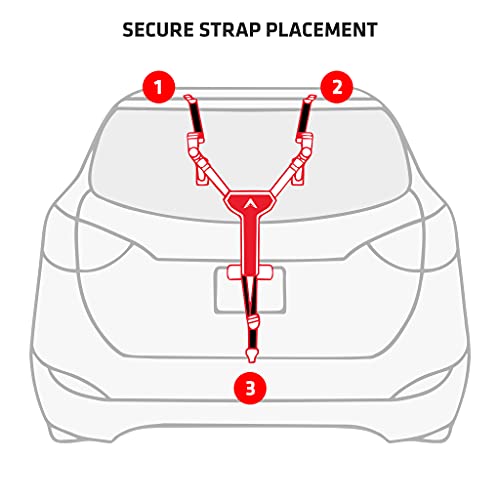 SECURE STRAP PLACEMENT

1

2

3