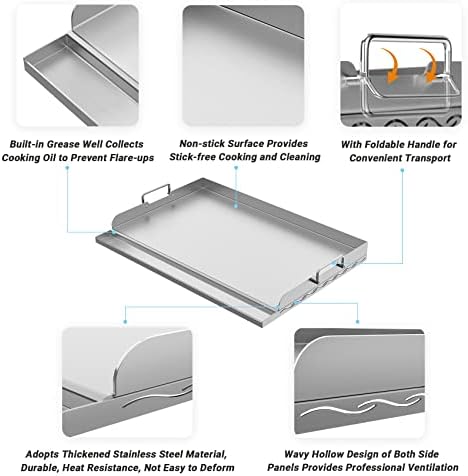 Built-in Grease Well Collects Cooking Oil to Prevent Flare-ups

Non-stick Surface Provides Stick-free Cooking and Cleaning

With Foldable Handle for Convenient Transport

Adopts Thickened Stainless Steel Material, Durable, Heat Resistance, Not Easy to Deform

Wavy Hollow Design of Both Side Panels Provides Professional Ventilation