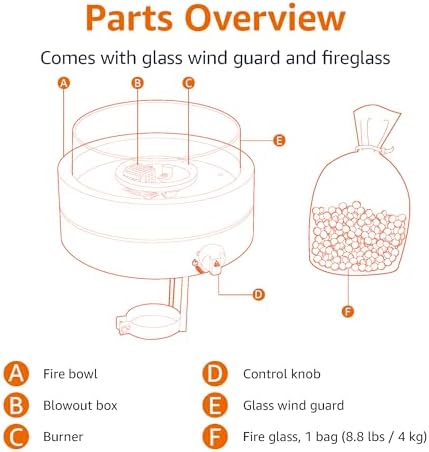 Parts Overview

Comes with glass wind guard and fireglass

A B C E D F

A Fire bowl
B Blowout box
C Burner

D Control knob
E Glass wind guard
F Fire glass, 1 bag (8.8 lbs / 4 kg)